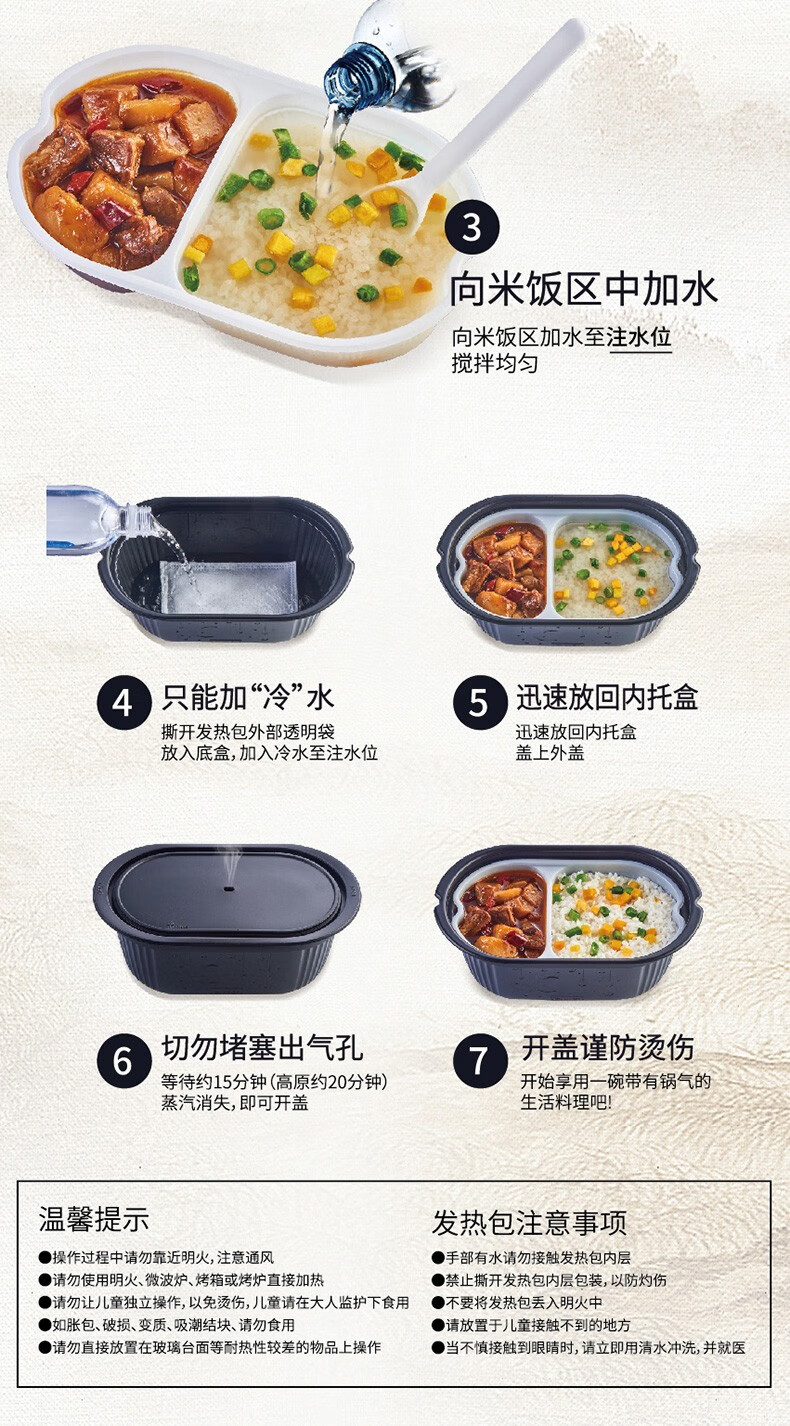 3
向米饭区中加水
向米饭区加水至注水位
搅拌均匀

4 只能加“冷”水
撕开发热包外部透明袋
放入底盒，加入冷水至注水位

5 迅速放回内托盒
迅速放回内托盒
盖上外盖

6 切勿堵塞出气孔
等待约15分钟（高原约20分钟）
蒸汽消失，即可开盖

7 开盖谨防烫伤
开始享用一碗带有锅气的
生活料理吧！

温馨提示
●操作过程中请勿靠近明火，注意通风
●请勿使用明火、微波炉、烤箱或烤炉直接加热
●请勿让儿童独立操作，以免烫伤，儿童请在大人监护下食用
●如胀包、破损、变质、吸潮结块、请勿食用
●请勿直接放置在玻璃台面等耐热性较差的物品上操作

发热包注意事项
●手部有水请勿接触发热包内层
●禁止撕开发热包内层包装，以防灼伤
●不要将发热包丢入明火中
●请放置于儿童接触不到的地方
●当不慎接触到眼睛时，请立即用清水冲洗，并就医