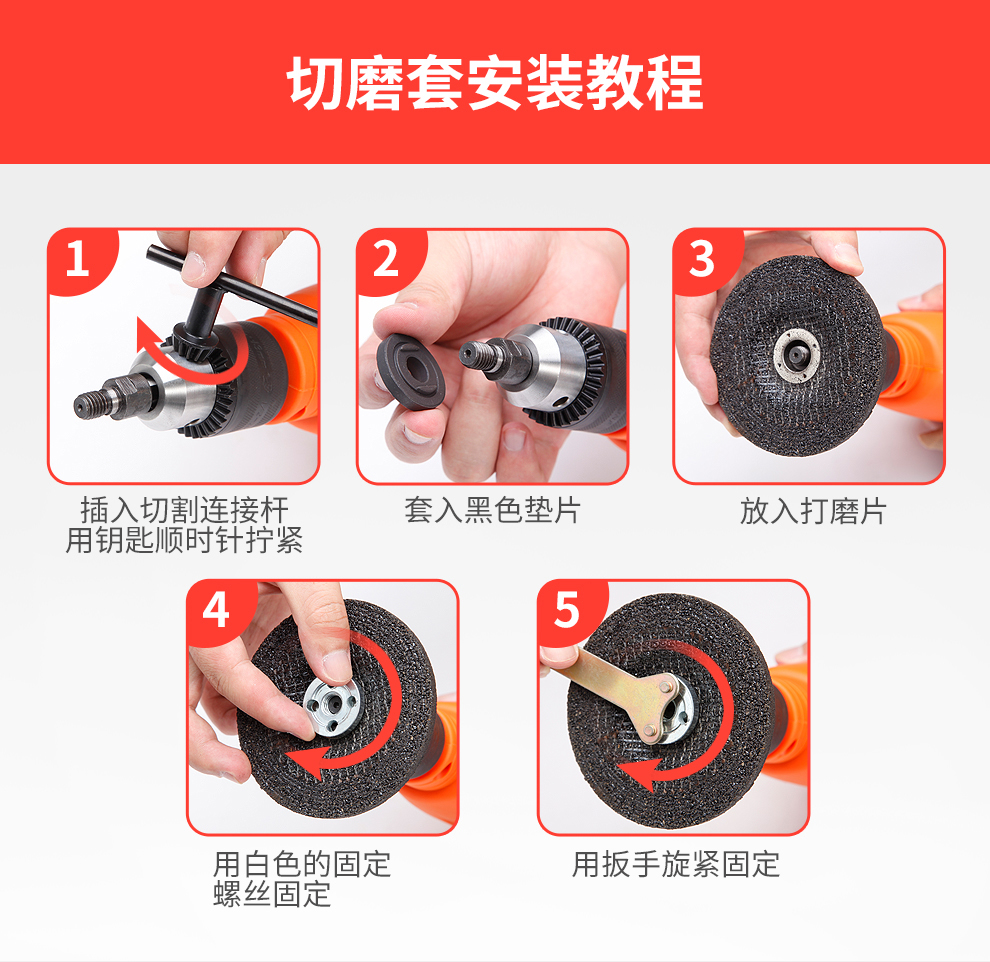 切磨套安装教程

1
插入切割连接杆
用钥匙顺时针拧紧

2
套入黑色垫片

3
放入打磨片

4
用白色的固定
螺丝固定

5
用扳手旋紧固定