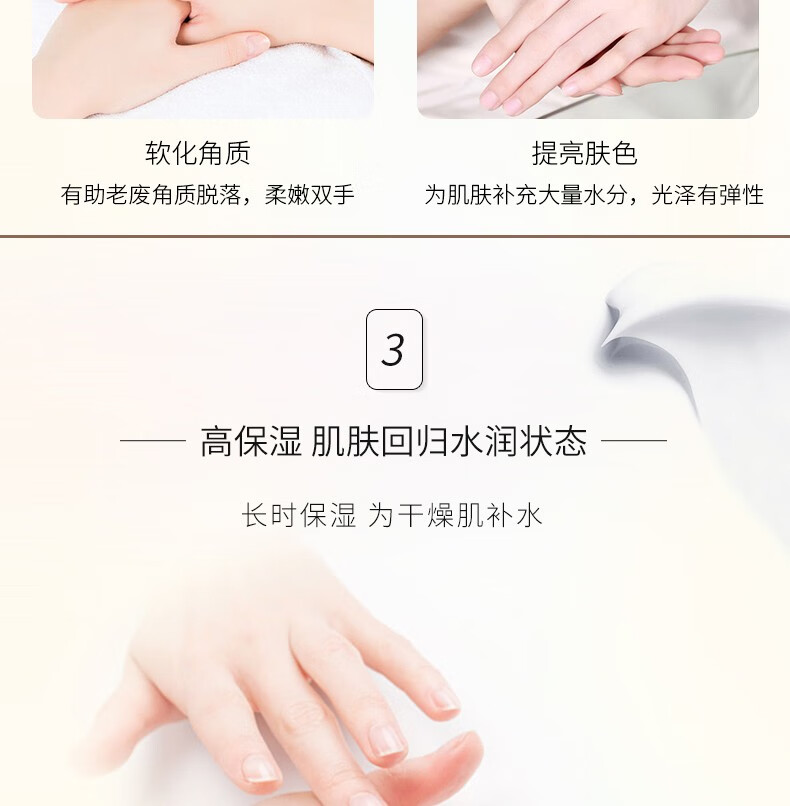 软化角质
有助老废角质脱落，柔嫩双手

提亮肤色
为肌肤补充大量水分，光泽有弹性

3

高保湿 肌肤回归水润状态

长时保湿 为干燥肌补水