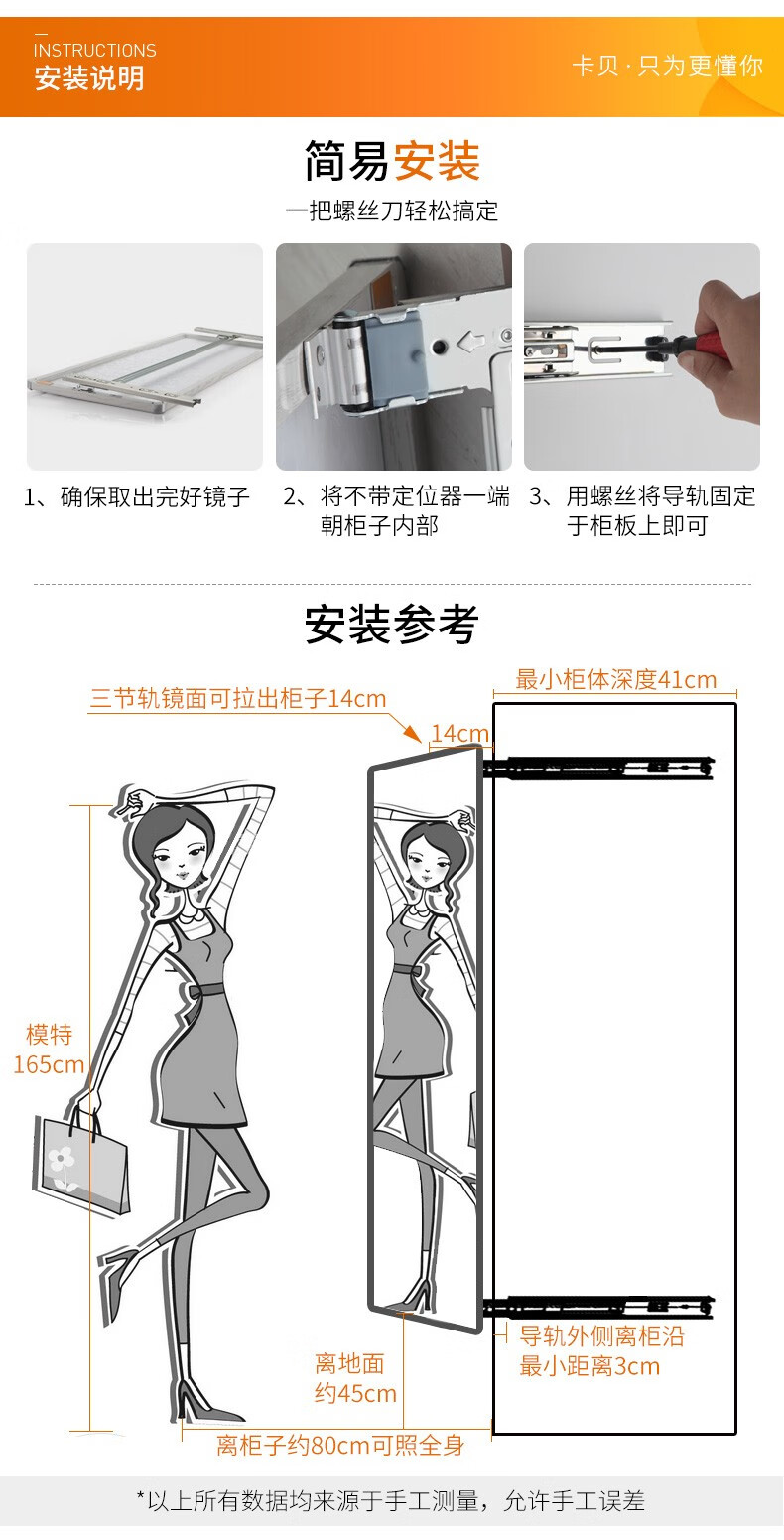 INSTRUCTIONS
安装说明

卡贝·只为更懂你

简易安装
一把螺丝刀轻松搞定

1、确保取出完好镜子

2、将不带定位器一端朝柜子内部

3、用螺丝将导轨固定于柜板上即可

安装参考

三节轨镜面可拉出柜子14cm

最小柜体深度41cm

14cm

模特
165cm

离地面
约45cm

导轨外侧离柜沿
最小距离3cm

离柜子约80cm可照全身

*以上所有数据均来源于手工测量，允许手工误差