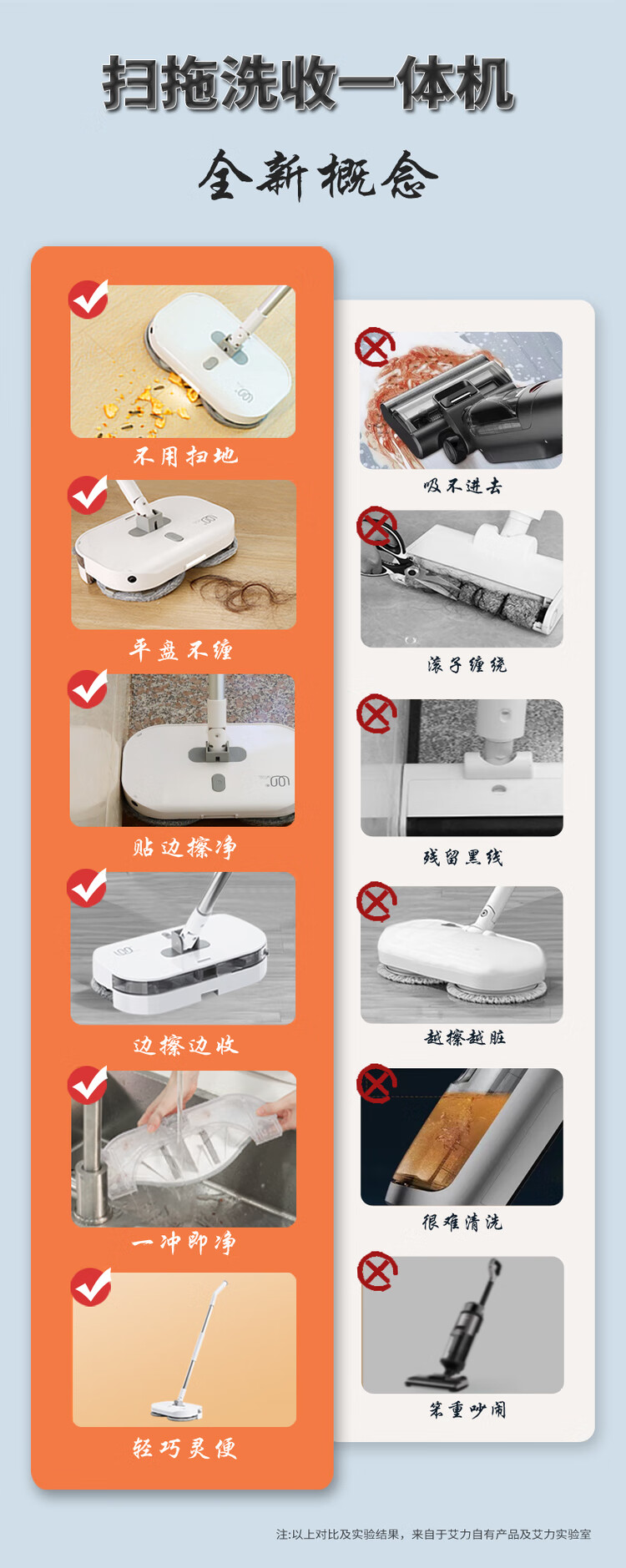 扫拖洗收一体机

全新概念

不用扫地

平盘不缠

贴边擦净

边擦边收

一冲即净

轻巧灵便

吸不进去

滚子缠绕

残留黑线

越擦越脏

很难清洗

笨重吵闹

注:以上对比及实验结果，来自于艾力自有产品及艾力实验室