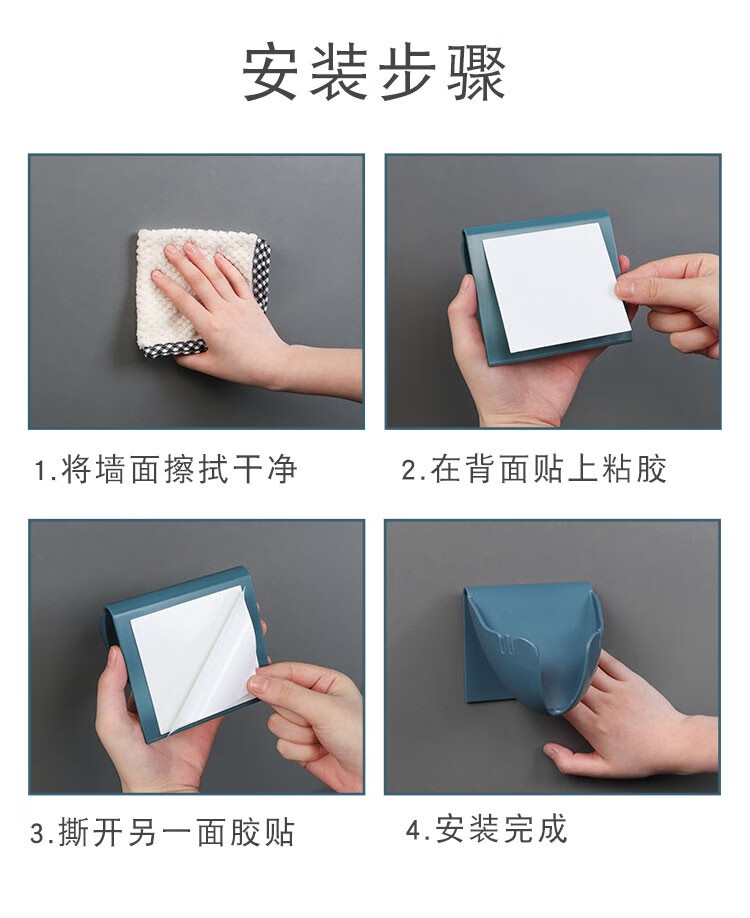 安装步骤

1.将墙面擦拭干净

2.在背面贴上粘胶

3.撕开另一面胶贴

4.安装完成