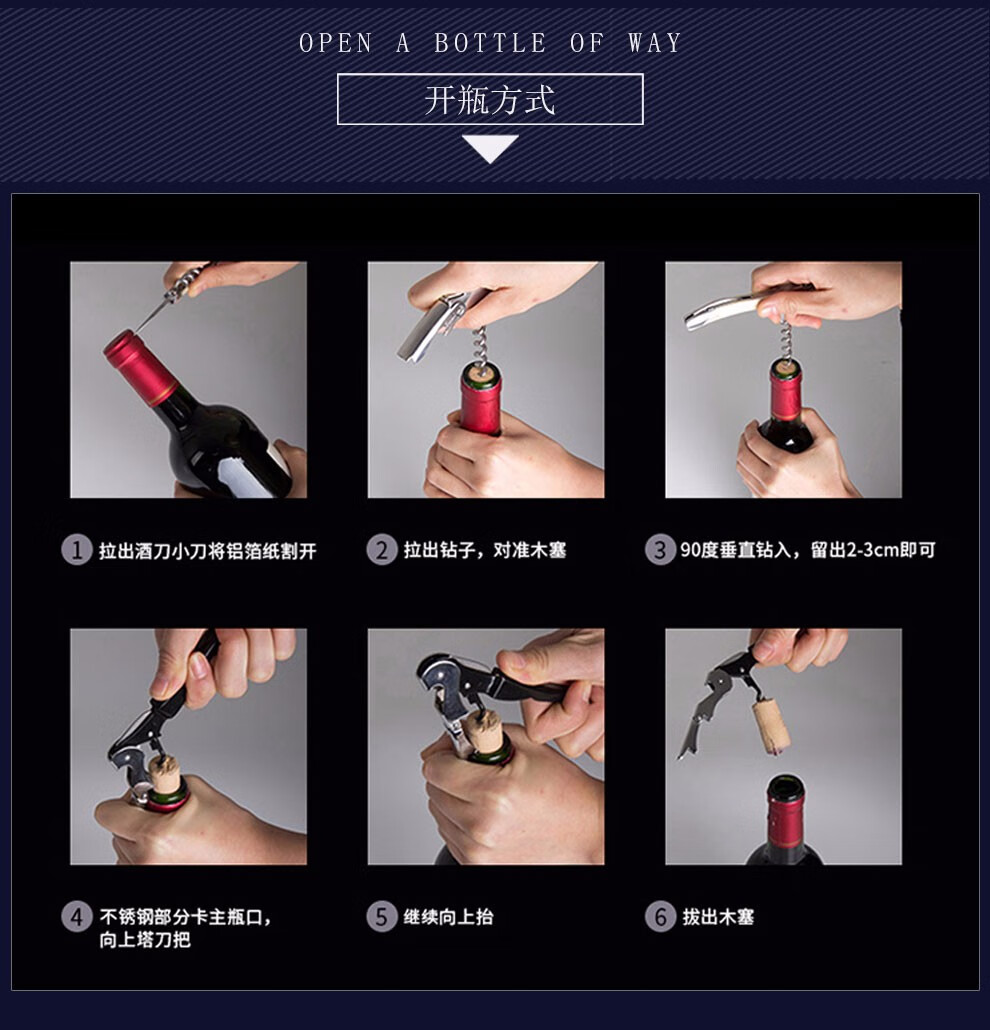 OPEN A BOTTLE OF WAY

开瓶方式

1 拉出酒刀小刀将铝箔纸割开

2 拉出钻子，对准木塞

3 90度垂直钻入，留出2-3cm即可

4 不锈钢部分卡主瓶口，向上塔刀把

5 继续向上抬

6 拔出木塞