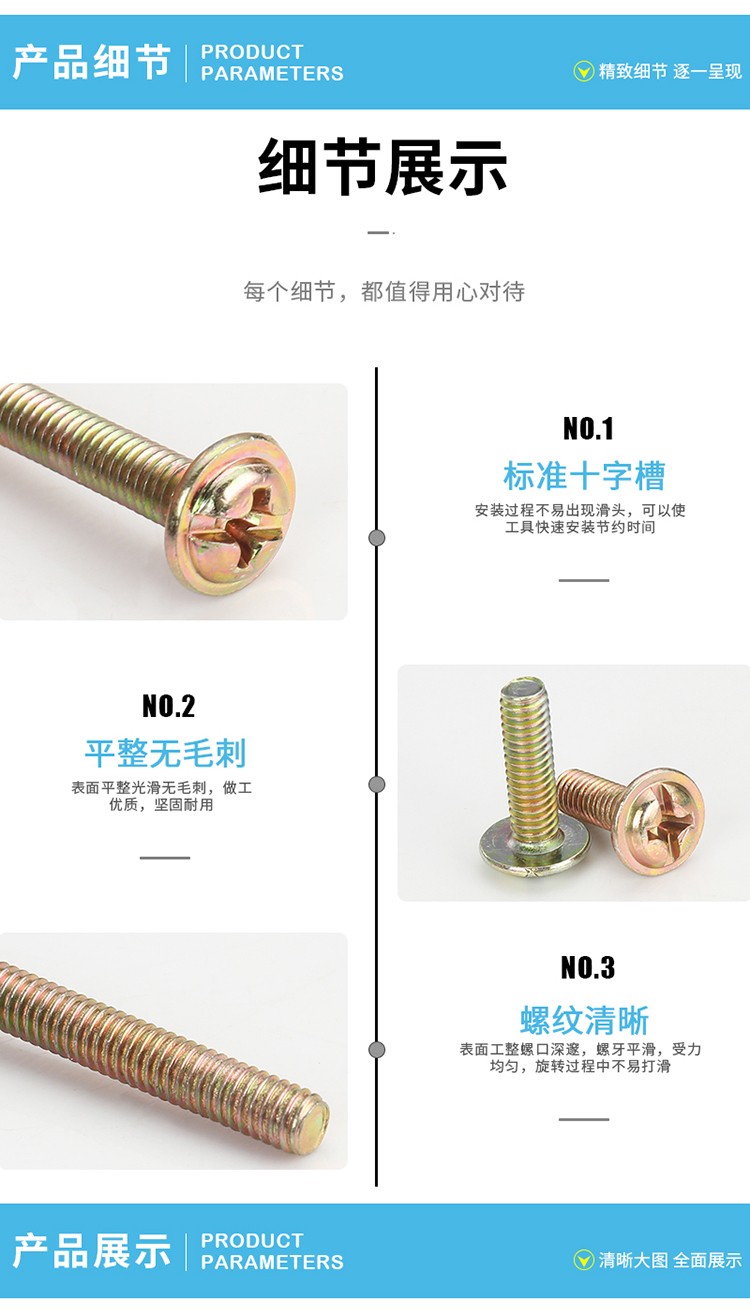 产品细节 PRODUCT PARAMETERS

精致细节 逐一呈现

细节展示

每个细节，都值得用心对待

NO.1
标准十字槽
安装过程不易出现滑头，可以使工具快速安装节约时间

NO.2
平整无毛刺
表面平整光滑无毛刺，做工优质，坚固耐用

NO.3
螺纹清晰
表面工整螺口深邃，螺牙平滑，受力均匀，旋转过程中不易打滑

产品展示 PRODUCT PARAMETERS

清晰大图 全面展示