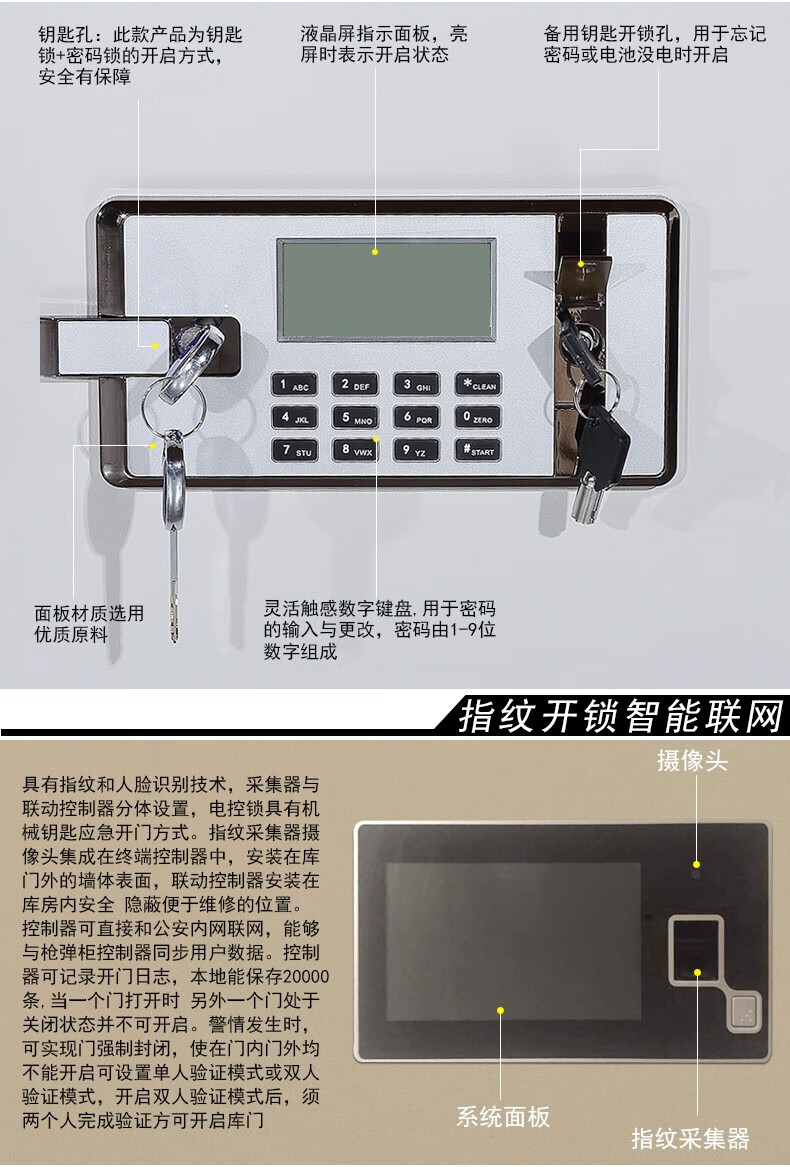 钥匙孔：此款产品为钥匙锁+密码锁的开启方式，安全有保障

液晶屏指示面板，亮屏时表示开启状态

备用钥匙开锁孔，用于忘记密码或电池没电时开启

1 ABC
2 DEF
3 GHI
* CLEAN
4 JKL
5 MNO
6 PQR
0 ZERO
7 STU
8 VWX
9 YZ
# START

面板材质选用优质原料

灵活触感数字键盘,用于密码的输入与更改，密码由1-9位数字组成

指纹开锁智能联网

具有指纹和人脸识别技术，采集器与联动控制器分体设置，电控锁具有机械钥匙应急开门方式。指纹采集器摄像头集成在终端控制器中，安装在库门外的墙体表面，联动控制器安装在库房内安全 隐蔽便于维修的位置。控制器可直接和公安内网联网，能够与枪弹柜控制器同步用户数据。控制器可记录开门日志，本地能保存20000条,当一个门打开时 另外一个门处于关闭状态并不可开启。警情发生时,可实现门强制封闭，使在门内门外均不能开启可设置单人验证模式或双人验证模式，开启双人验证模式后，须两个人完成验证方可开启库门

摄像头

系统面板

指纹采集器