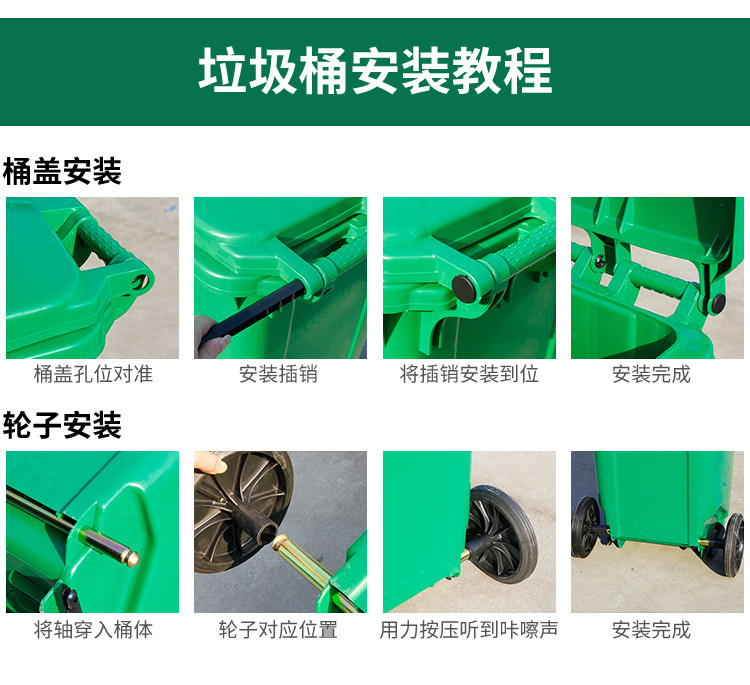 垃圾桶安装教程

桶盖安装

桶盖孔位对准

安装插销

将插销安装到位

安装完成

轮子安装

将轴穿入桶体

轮子对应位置

用力按压听到咔嚓声

安装完成