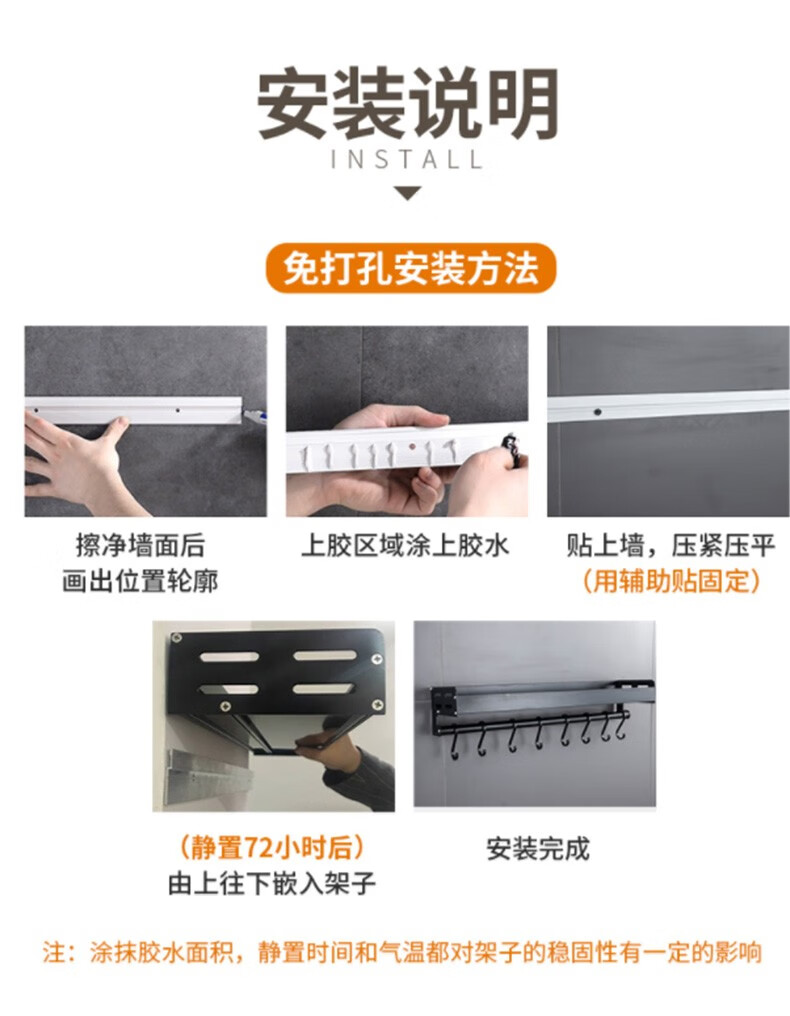 安装说明
INSTALL

免打孔安装方法

擦净墙面后
画出位置轮廓

上胶区域涂上胶水

贴上墙，压紧压平
（用辅助贴固定）

（静置72小时后）
由上往下嵌入架子

安装完成

注：涂抹胶水面积，静置时间和气温都对架子的稳固性有一定的影响