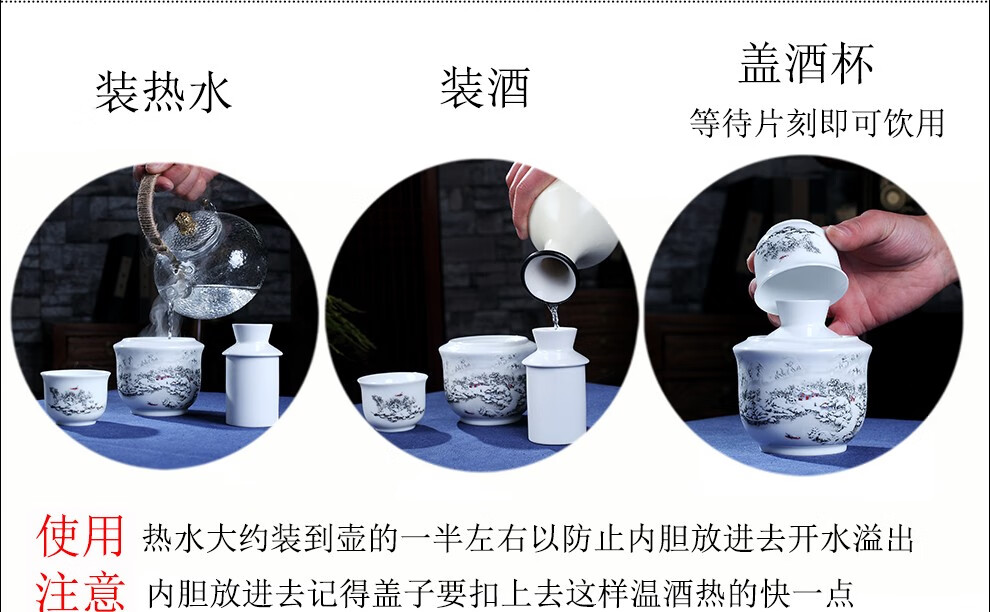 装热水

装酒

盖酒杯
等待片刻即可饮用

使用 热水大约装到壶的一半左右以防止内胆放进去开水溢出
注意 内胆放进去记得盖子要扣上去这样温酒热的快一点