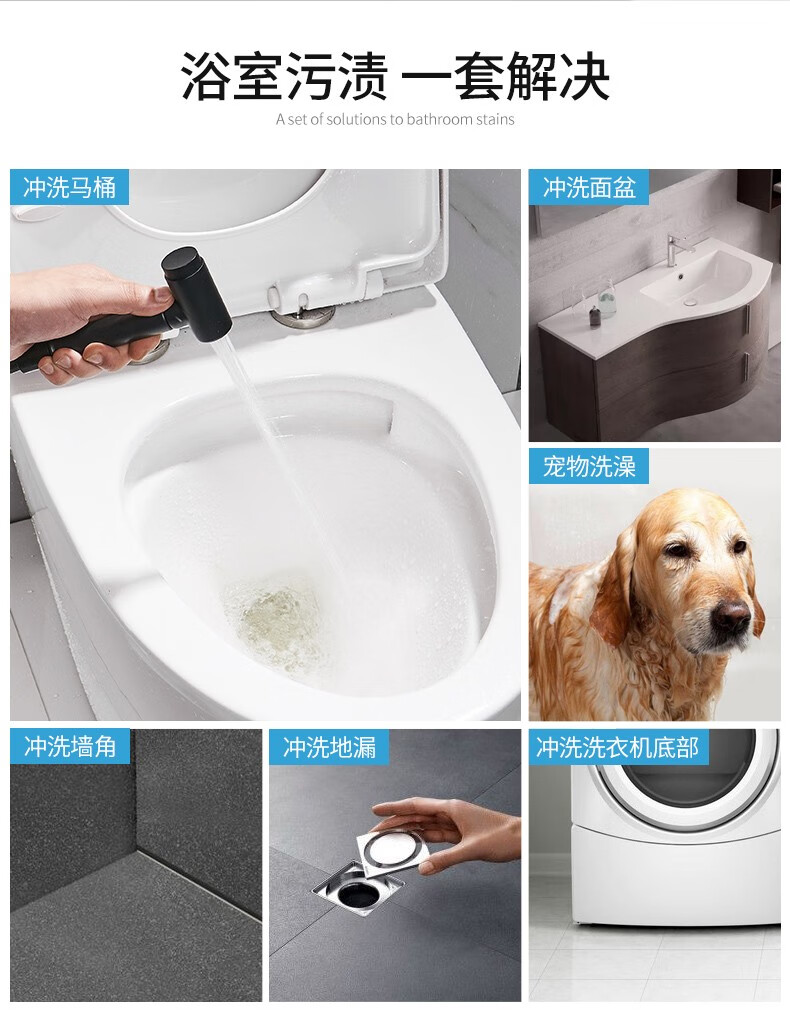 浴室污渍 一套解决

A set of solutions to bathroom stains

冲洗马桶

冲洗面盆

宠物洗澡

冲洗墙角

冲洗地漏

冲洗洗衣机底部