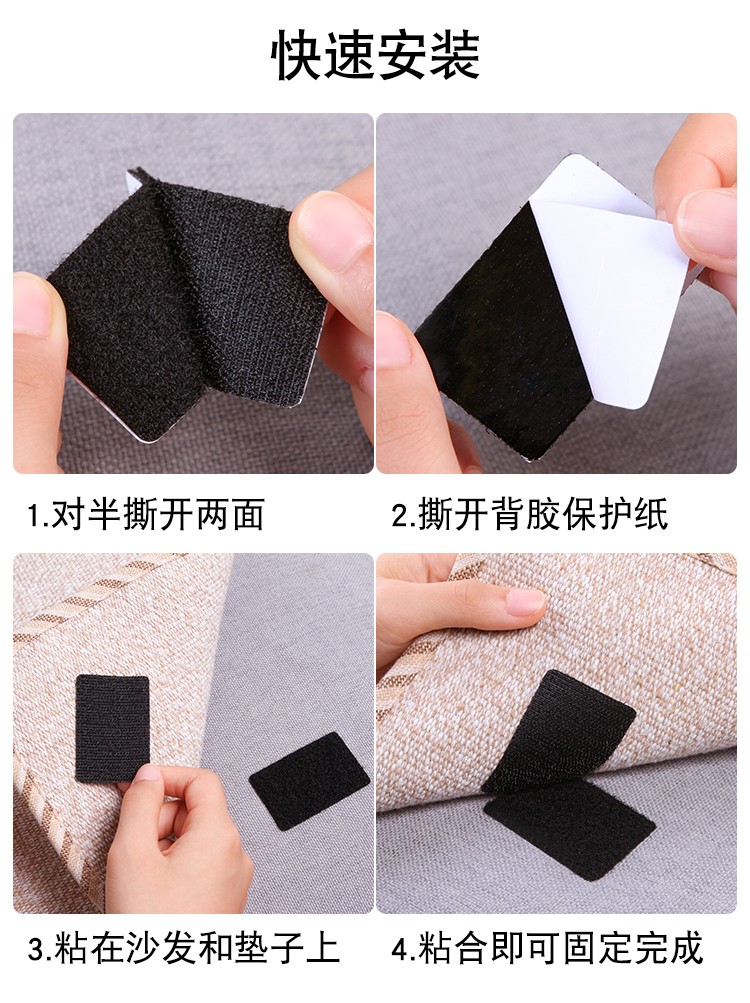 快速安装

1.对半撕开两面

2.撕开背胶保护纸

3.粘在沙发和垫子上

4.粘合即可固定完成