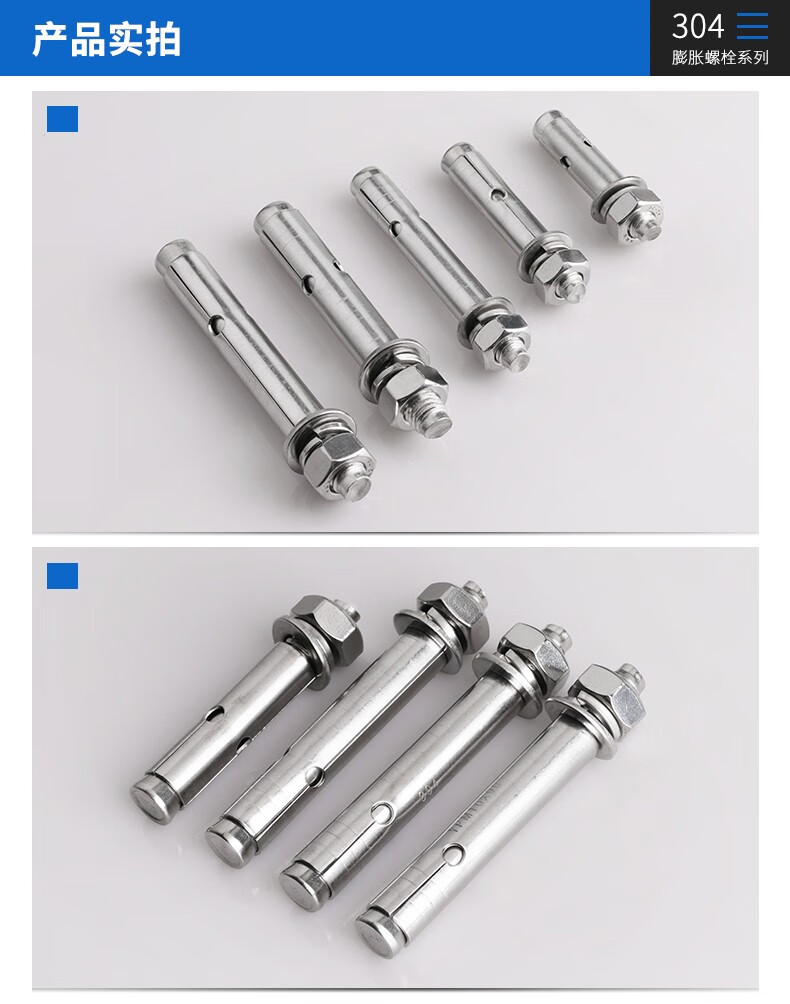 产品实拍

304
膨胀螺栓系列