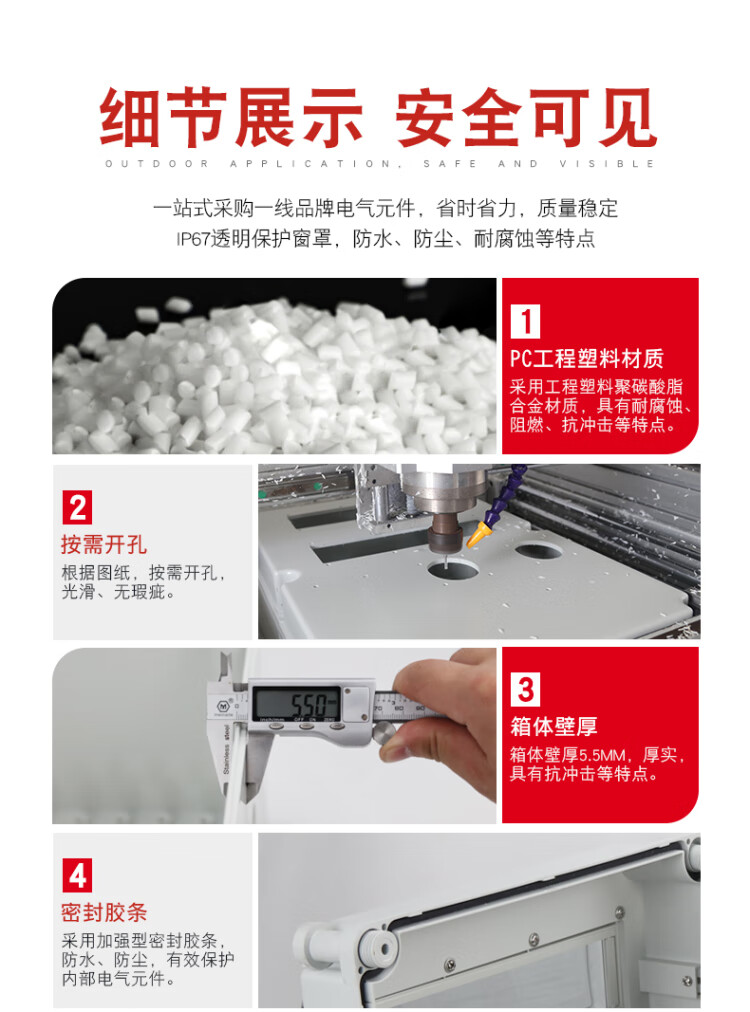 细节展示 安全可见
OUTDOOR APPLICATION, SAFE AND VISIBLE

一站式采购一线品牌电气元件，省时省力，质量稳定
IP67透明保护窗罩，防水、防尘、耐腐蚀等特点

1
PC工程塑料材质
采用工程塑料聚碳酸脂合金材质，具有耐腐蚀、阻燃、抗冲击等特点。

2
按需开孔
根据图纸，按需开孔，光滑、无瑕疵。

5.50
Stainless steel

3
箱体壁厚
箱体壁厚5.5MM，厚实，具有抗冲击等特点。

4
密封胶条
采用加强型密封胶条，防水、防尘，有效保护内部电气元件。