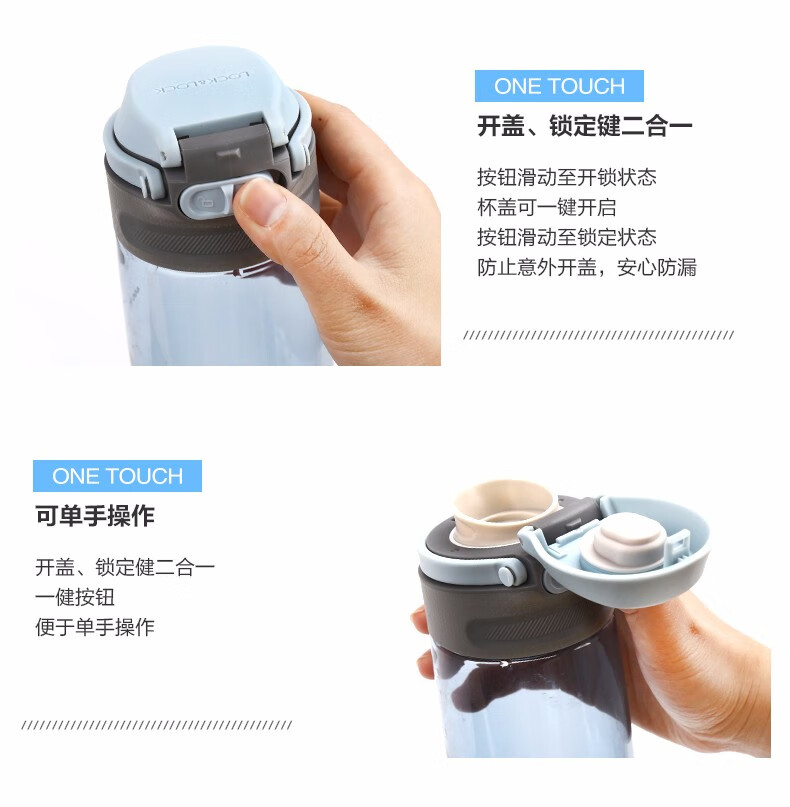 LOCK&LOCK

ONE TOUCH

开盖、锁定键二合一

按钮滑动至开锁状态
杯盖可一键开启
按钮滑动至锁定状态
防止意外开盖，安心防漏

ONE TOUCH

可单手操作

开盖、锁定健二合一
一健按钮
便于单手操作