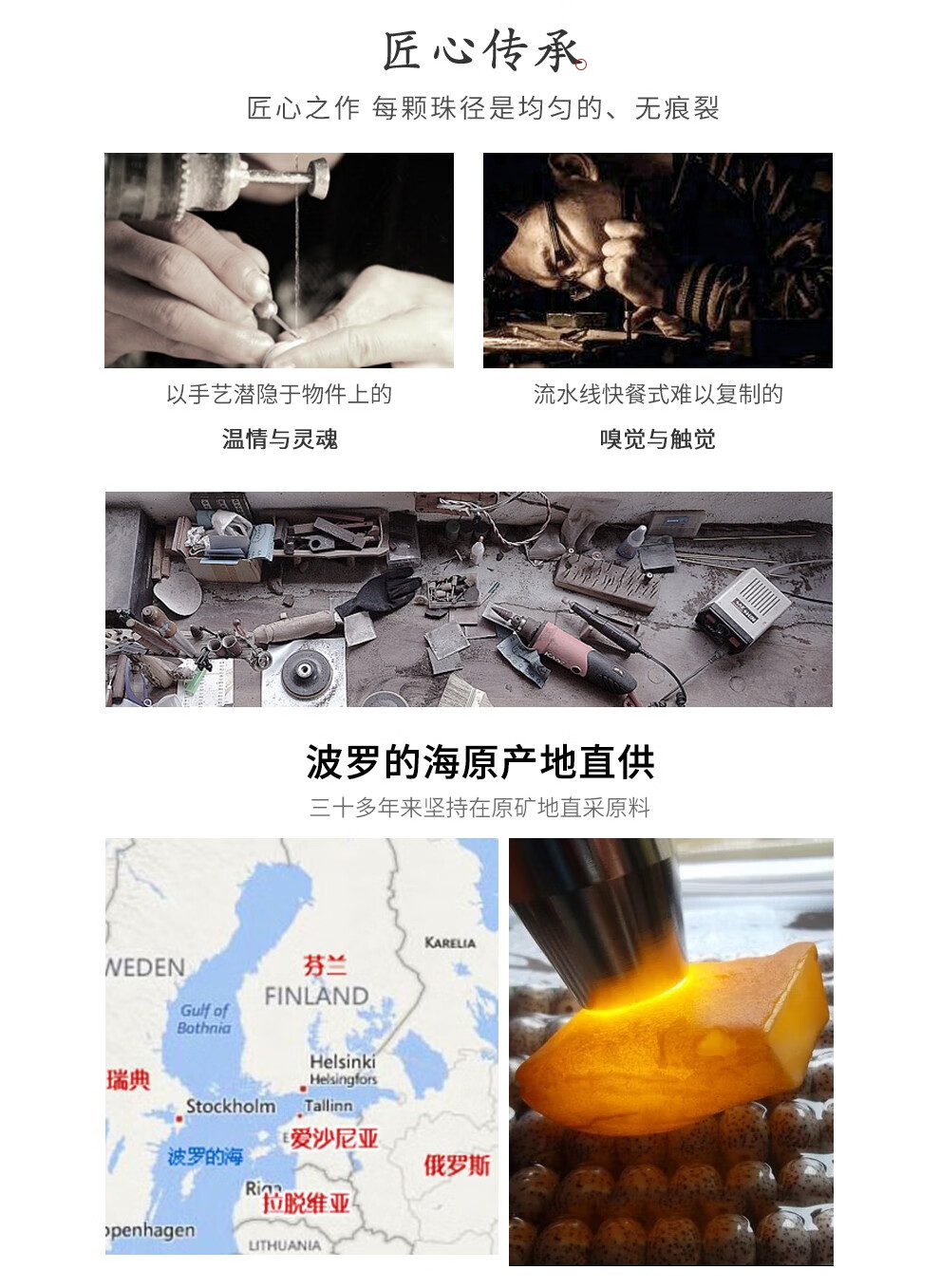 匠心传承

匠心之作 每颗珠径是均匀的、无痕裂

以手艺潜隐于物件上的

温情与灵魂

流水线快餐式难以复制的

嗅觉与触觉

波罗的海原产地直供

三十多年来坚持在原矿地直采原料

KARELIA

WEDEN

芬兰

FINLAND

Gulf of Bothnia

Helsinki

Helsingfors

瑞典

Stockholm

Tallinn

爱沙尼亚

波罗的海

俄罗斯

Riga

拉脱维亚

openhagen

LITHUANIA