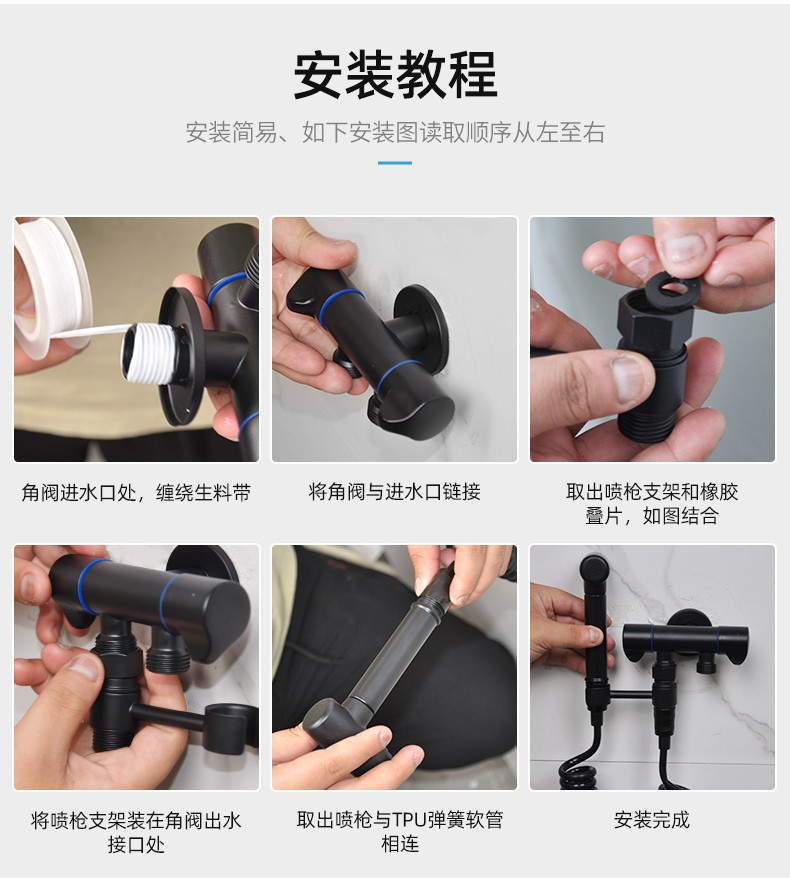 安装教程

安装简易、如下安装图读取顺序从左至右

角阀进水口处，缠绕生料带

将角阀与进水口链接

取出喷枪支架和橡胶叠片，如图结合

将喷枪支架装在角阀出水接口处

取出喷枪与TPU弹簧软管相连

安装完成