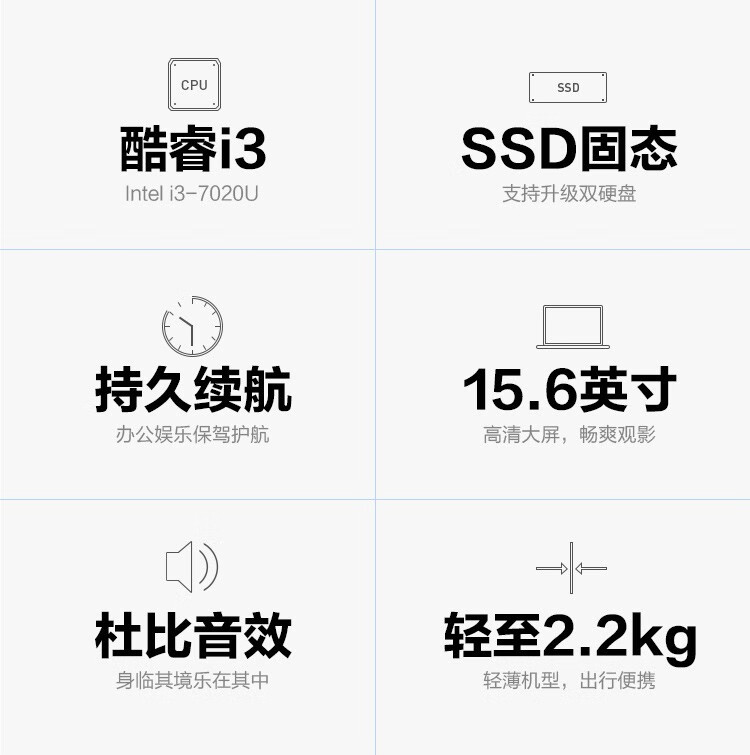 CPU

酷睿i3

Intel i3-7020U

SSD

SSD固态

支持升级双硬盘

持久续航

办公娱乐保驾护航

15.6英寸

高清大屏，畅爽观影

杜比音效

身临其境乐在其中

轻至2.2kg

轻薄机型，出行便携