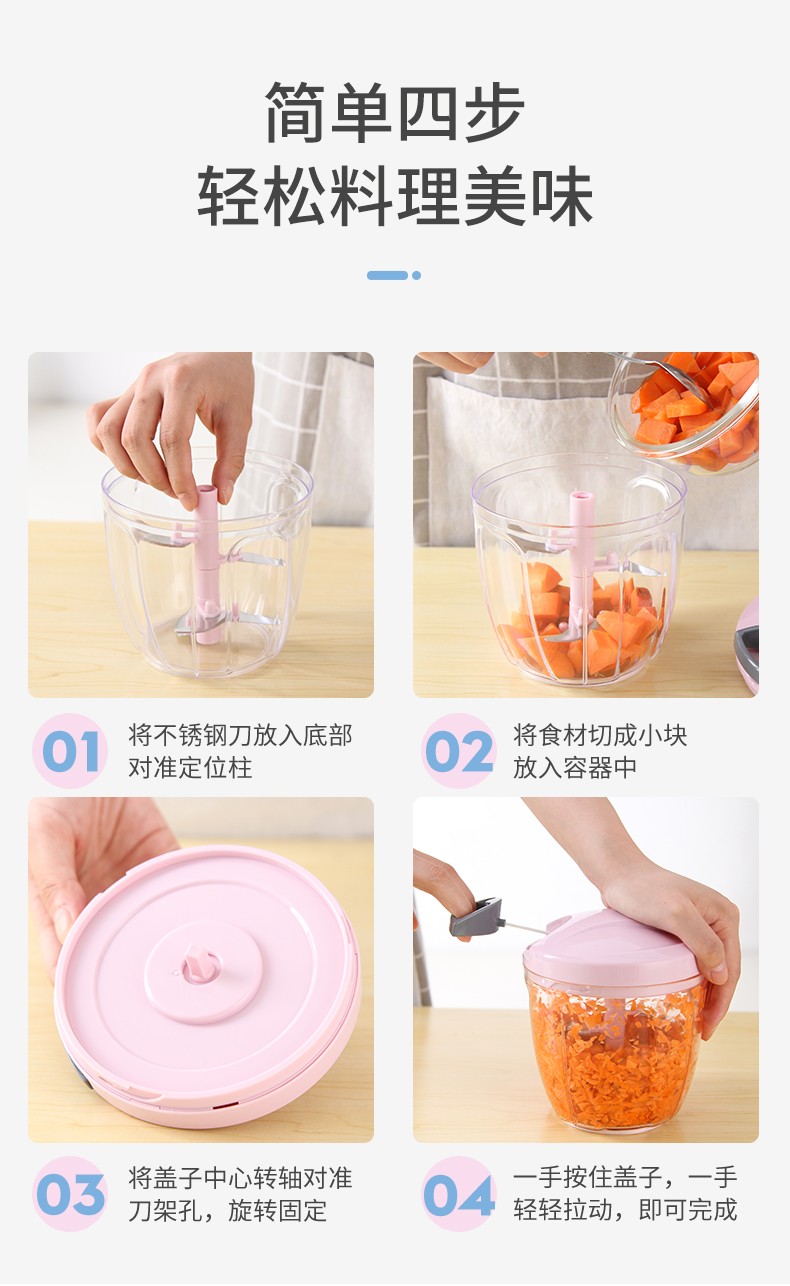 简单四步
轻松料理美味

01 将不锈钢刀放入底部对准定位柱

02 将食材切成小块放入容器中

03 将盖子中心转轴对准刀架孔，旋转固定

04 一手按住盖子，一手轻轻拉动，即可完成