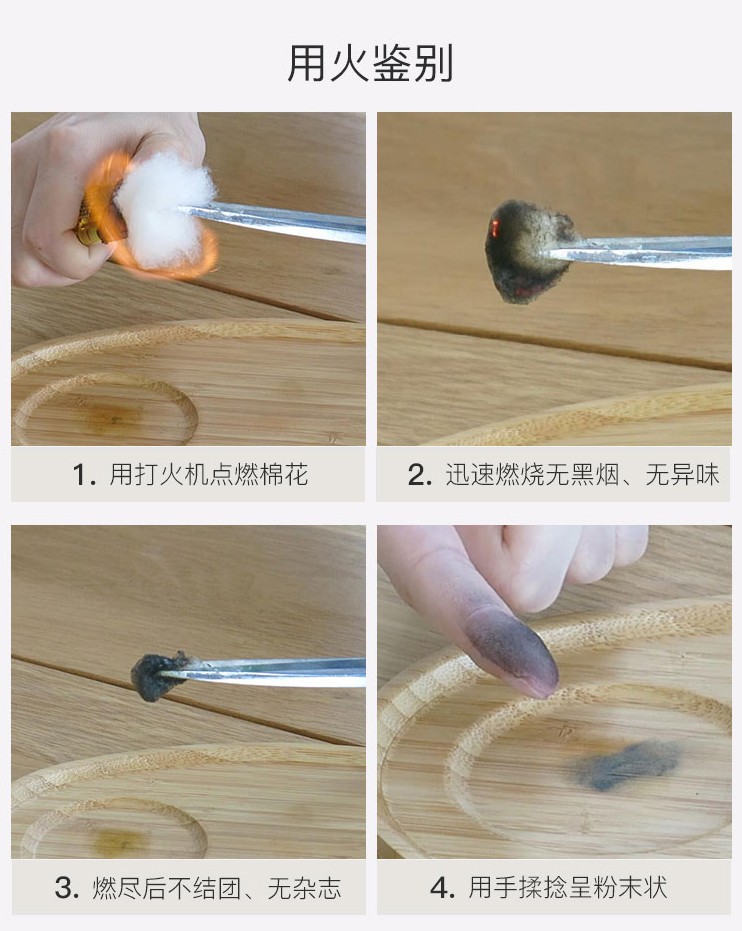 用火鉴别

1. 用打火机点燃棉花

2. 迅速燃烧无黑烟、无异味

3. 燃尽后不结团、无杂志

4. 用手揉捻呈粉末状