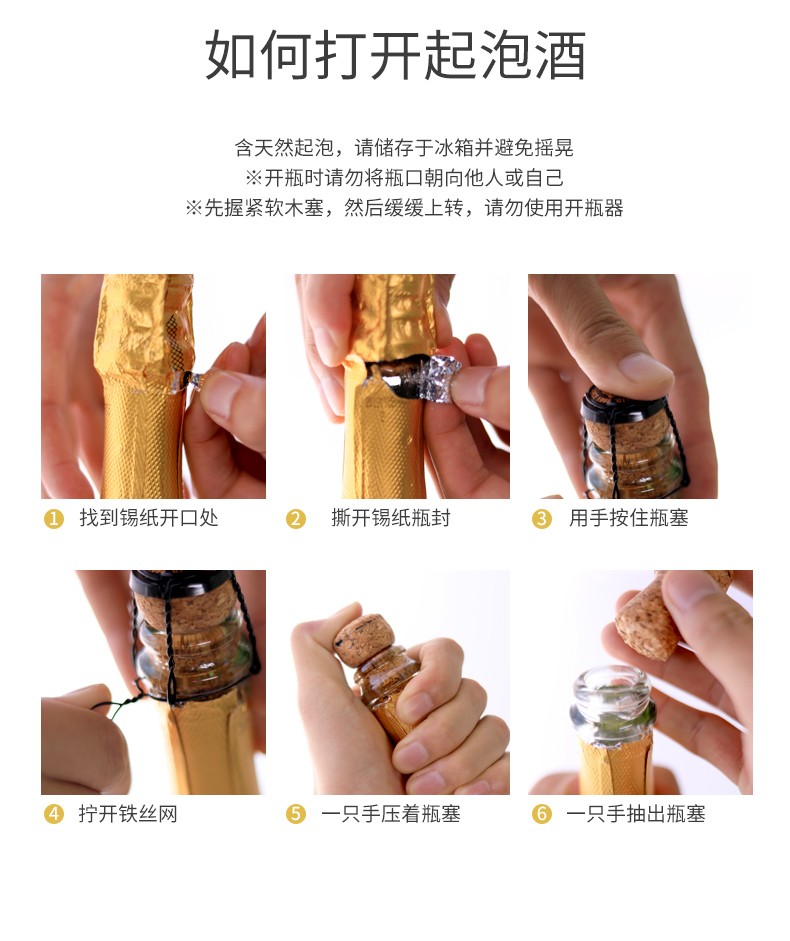 如何打开起泡酒

含天然起泡，请储存于冰箱并避免摇晃
※开瓶时请勿将瓶口朝向他人或自己
※先握紧软木塞，然后缓缓上转，请勿使用开瓶器

1 找到锡纸开口处

2 撕开锡纸瓶封

3 用手按住瓶塞

4 拧开铁丝网

5 一只手压着瓶塞

6 一只手抽出瓶塞