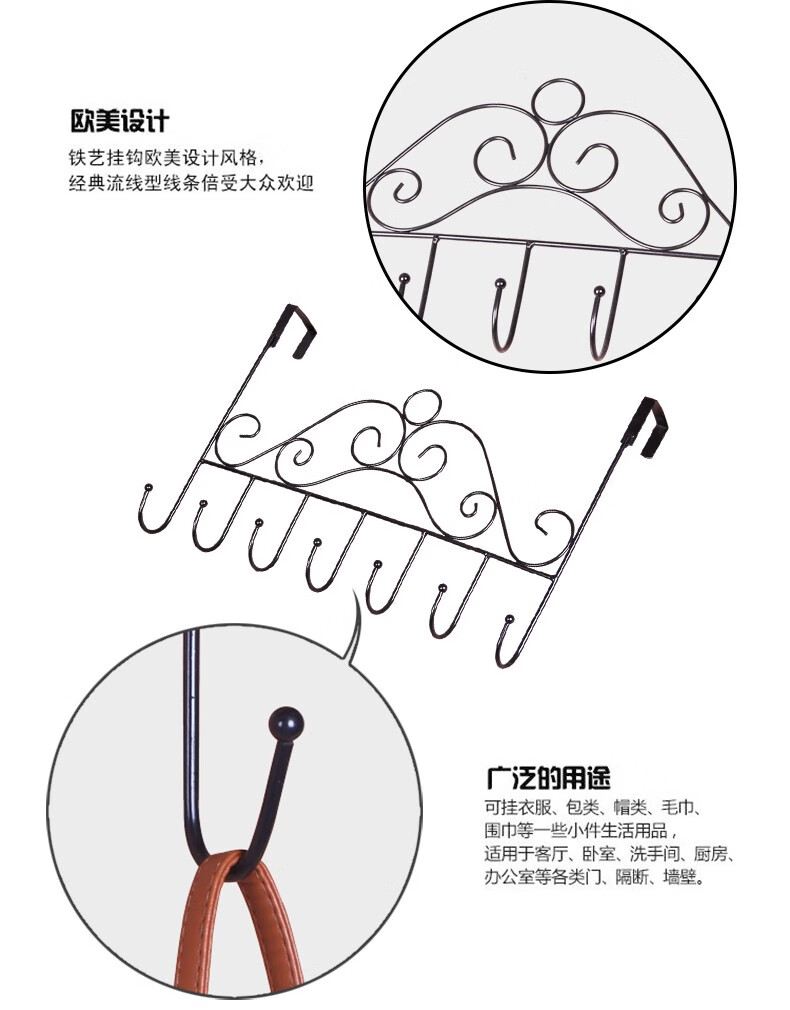 欧美设计

铁艺挂钩欧美设计风格，
经典流线型线条倍受大众欢迎

广泛的用途

可挂衣服、包类、帽类、毛巾、
围巾等一些小件生活用品，
适用于客厅、卧室、洗手间、厨房、
办公室等各类门、隔断、墙壁。