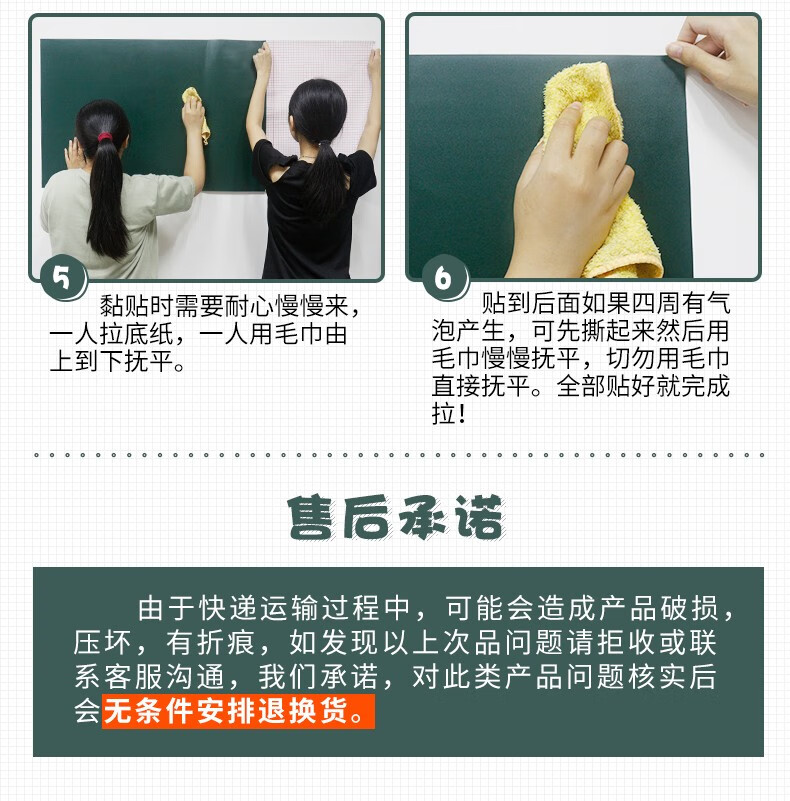 5

黏贴时需要耐心慢慢来，一人拉底纸，一人用毛巾由上到下抚平。

6

贴到后面如果四周有气泡产生，可先撕起来然后用毛巾慢慢抚平，切勿用毛巾直接抚平。全部贴好就完成拉！

售后承诺

由于快递运输过程中，可能会造成产品破损，压坏，有折痕，如发现以上次品问题请拒收或联系客服沟通，我们承诺，对此类产品问题核实后会无条件安排退换货。