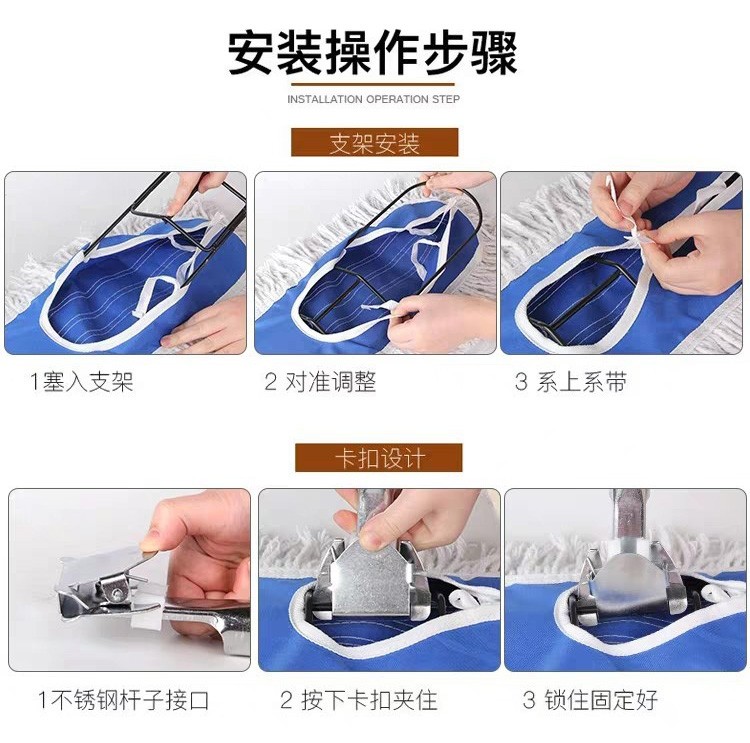 安装操作步骤

INSTALLATION OPERATION STEP

支架安装

1塞入支架

2 对准调整

3 系上系带

卡扣设计

1不锈钢杆子接口

2 按下卡扣夹住

3 锁住固定好