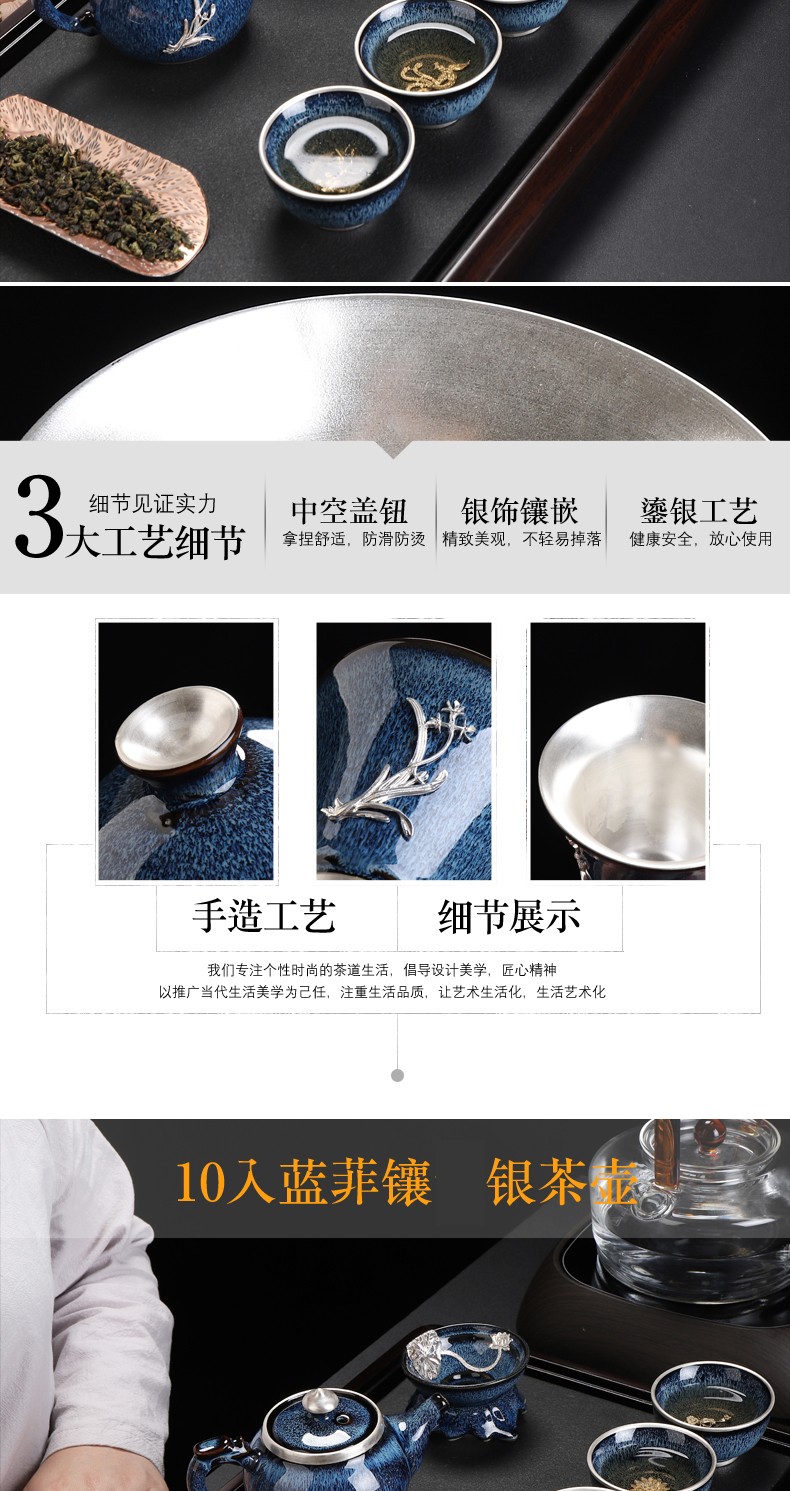 3 细节见证实力
大工艺细节

中空盖钮
拿捏舒适，防滑防烫

银饰镶嵌
精致美观，不轻易掉落

鎏银工艺
健康安全，放心使用

手造工艺　细节展示

我们专注个性时尚的茶道生活，倡导设计美学，匠心精神
以推广当代生活美学为己任，注重生活品质，让艺术生活化，生活艺术化

10入蓝菲镶　银茶壶