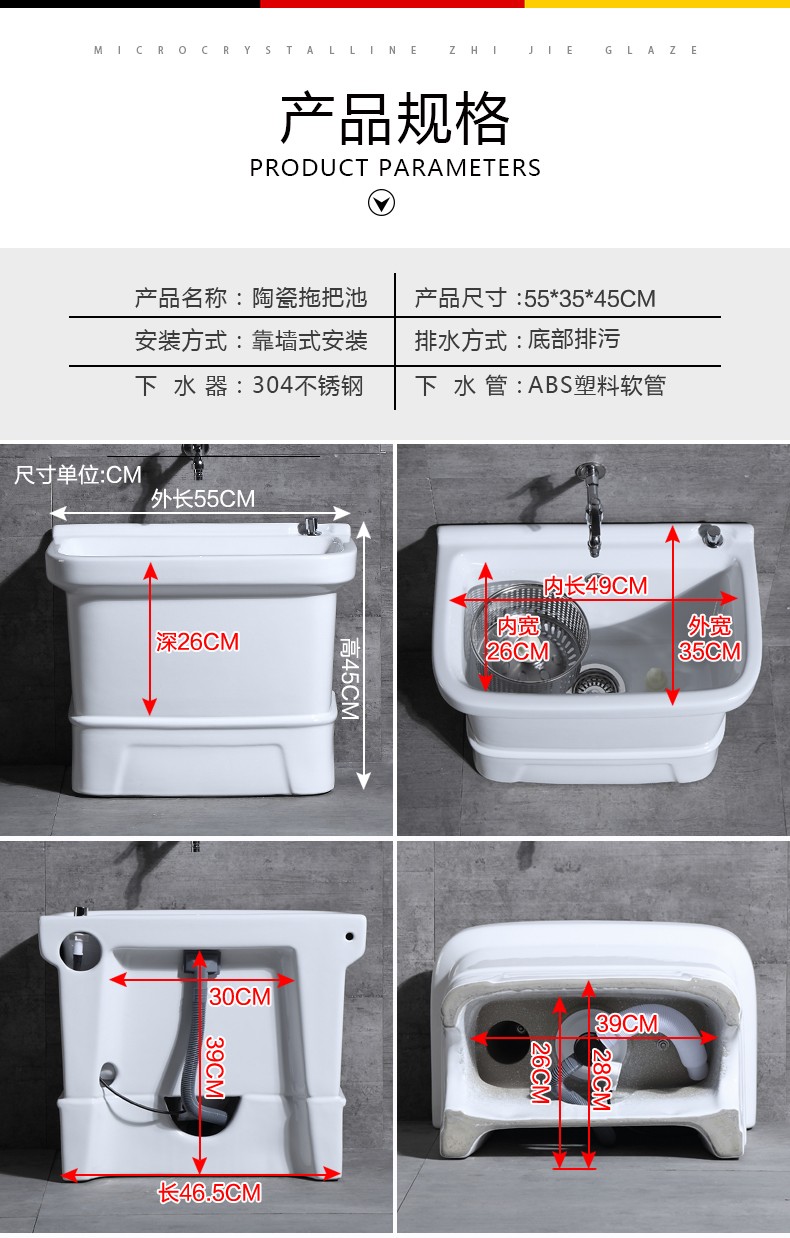 MICROCRYSTALLINE ZHI JIE GLAZE

产品规格

PRODUCT PARAMETERS

| 产品名称：陶瓷拖把池 | 产品尺寸：55*35*45CM |
|---|---|
| 安装方式：靠墙式安装 | 排水方式：底部排污 |
| 下 水 器：304不锈钢 | 下 水 管：ABS塑料软管 |

尺寸单位:CM

外长55CM

深26CM

高45CM

内长49CM

内宽 26CM

外宽 35CM

30CM

39CM

长46.5CM

39CM

26CM

28CM