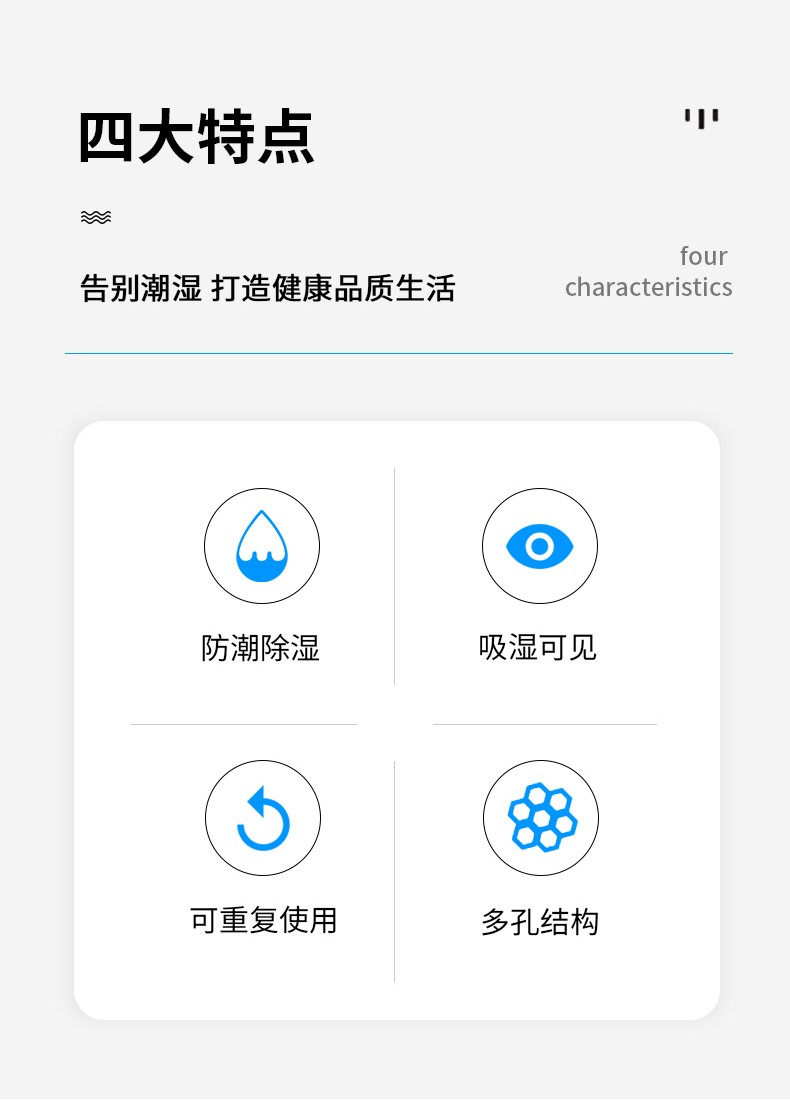 四大特点

告别潮湿 打造健康品质生活

four
characteristics

防潮除湿

吸湿可见

可重复使用

多孔结构