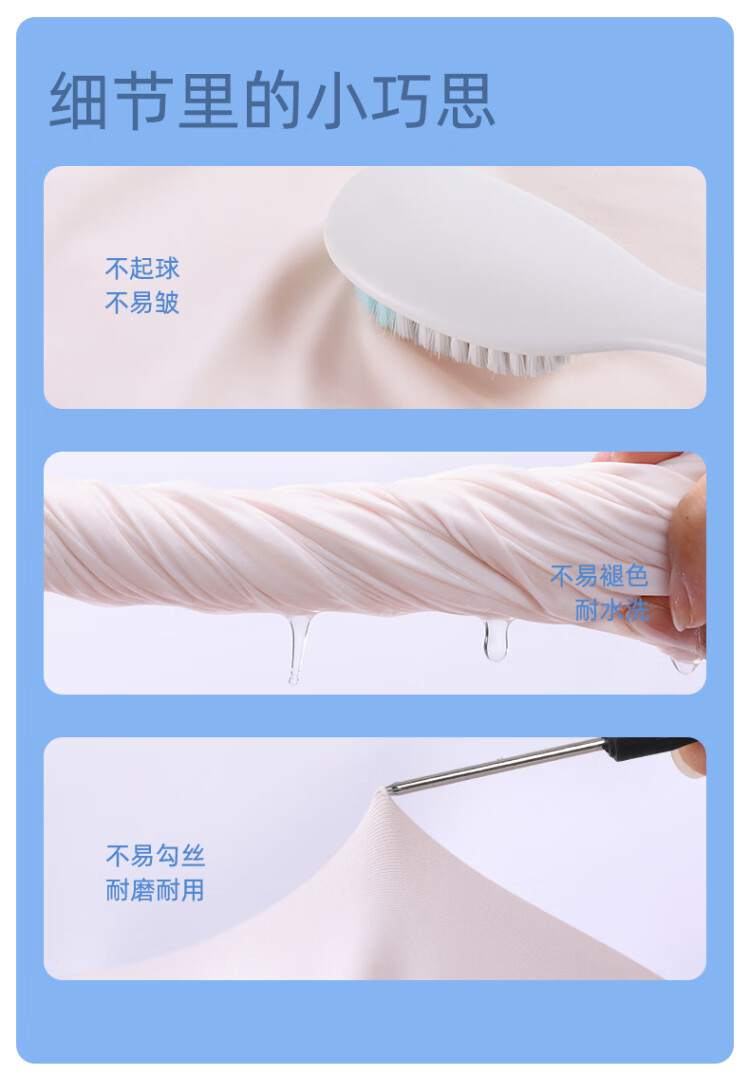 细节里的小巧思

不起球
不易皱

不易褪色
耐水洗

不易勾丝
耐磨耐用