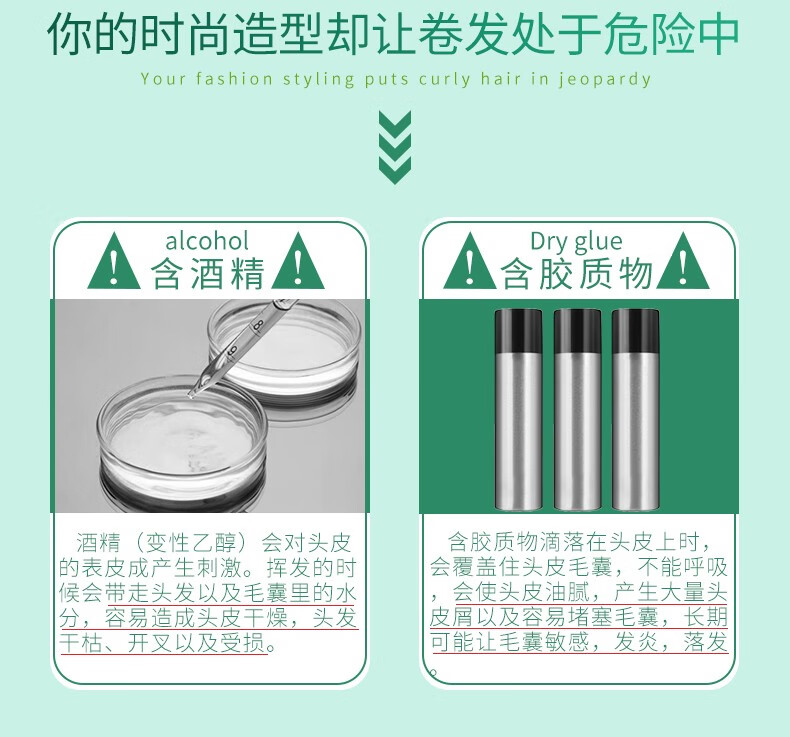 你的时尚造型却让卷发处于危险中

Your fashion styling puts curly hair in jeopardy

alcohol
含酒精

酒精（变性乙醇）会对头皮的表皮成产生刺激。挥发的时候会带走头发以及毛囊里的水分，容易造成头皮干燥，头发干枯、开叉以及受损。

Dry glue
含胶质物

含胶质物滴落在头皮上时，会覆盖住头皮毛囊，不能呼吸，会使头皮油腻，产生大量头皮屑以及容易堵塞毛囊，长期可能让毛囊敏感，发炎，落发。