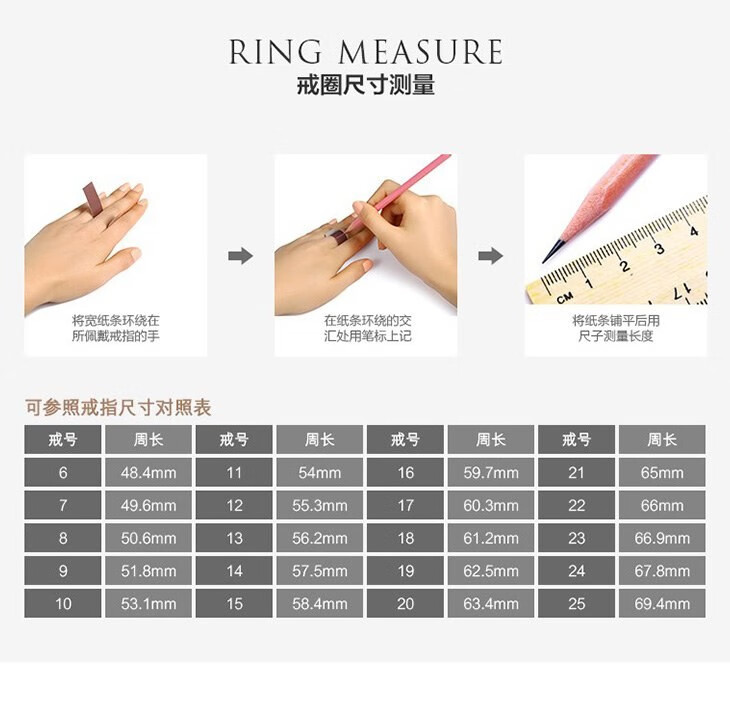 RING MEASURE
戒圈尺寸测量

将宽纸条环绕在所佩戴戒指的手

在纸条环绕的交汇处用笔标上记

CM 1 2 3 4

将纸条铺平后用尺子测量长度

可参照戒指尺寸对照表

| 戒号 | 周长 | 戒号 | 周长 | 戒号 | 周长 | 戒号 | 周长 |
|---|---|---|---|---|---|---|---|
| 6 | 48.4mm | 11 | 54mm | 16 | 59.7mm | 21 | 65mm |
| 7 | 49.6mm | 12 | 55.3mm | 17 | 60.3mm | 22 | 66mm |
| 8 | 50.6mm | 13 | 56.2mm | 18 | 61.2mm | 23 | 66.9mm |
| 9 | 51.8mm | 14 | 57.5mm | 19 | 62.5mm | 24 | 67.8mm |
| 10 | 53.1mm | 15 | 58.4mm | 20 | 63.4mm | 25 | 69.4mm |