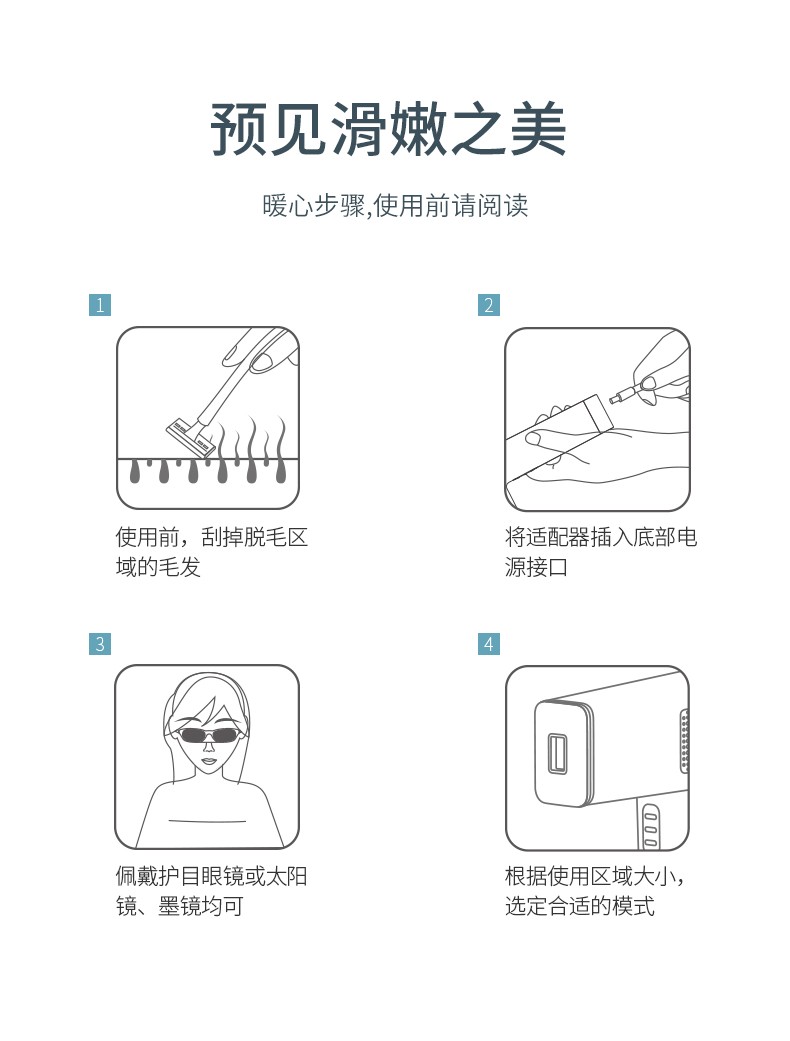 预见滑嫩之美

暖心步骤,使用前请阅读

1

使用前，刮掉脱毛区域的毛发

2

将适配器插入底部电源接口

3

佩戴护目眼镜或太阳镜、墨镜均可

4

根据使用区域大小，选定合适的模式