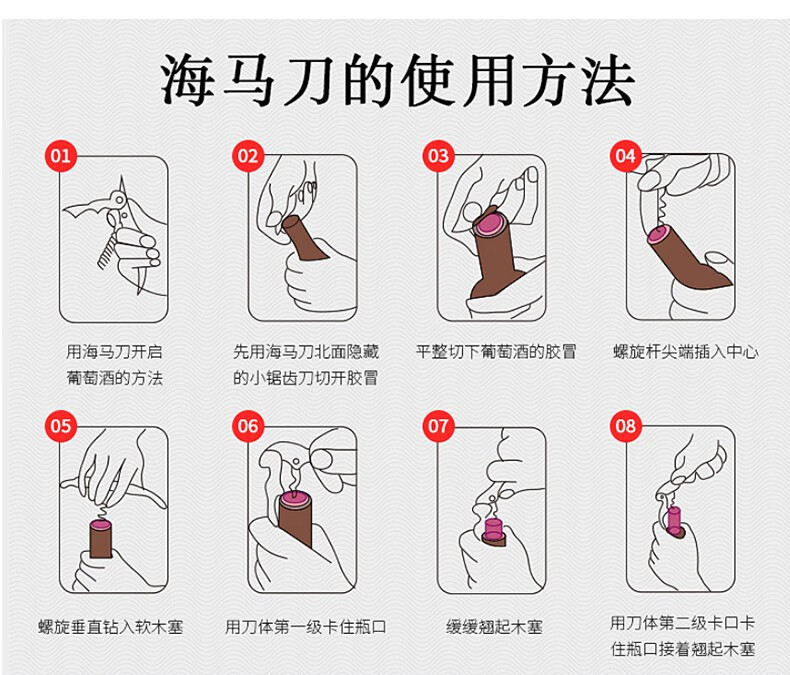 海马刀的使用方法

01
用海马刀开启葡萄酒的方法

02
先用海马刀北面隐藏的小锯齿刀切开胶冒

03
平整切下葡萄酒的胶冒

04
螺旋杆尖端插入中心

05
螺旋垂直钻入软木塞

06
用刀体第一级卡住瓶口

07
缓缓翘起木塞

08
用刀体第二级卡口卡住瓶口接着翘起木塞