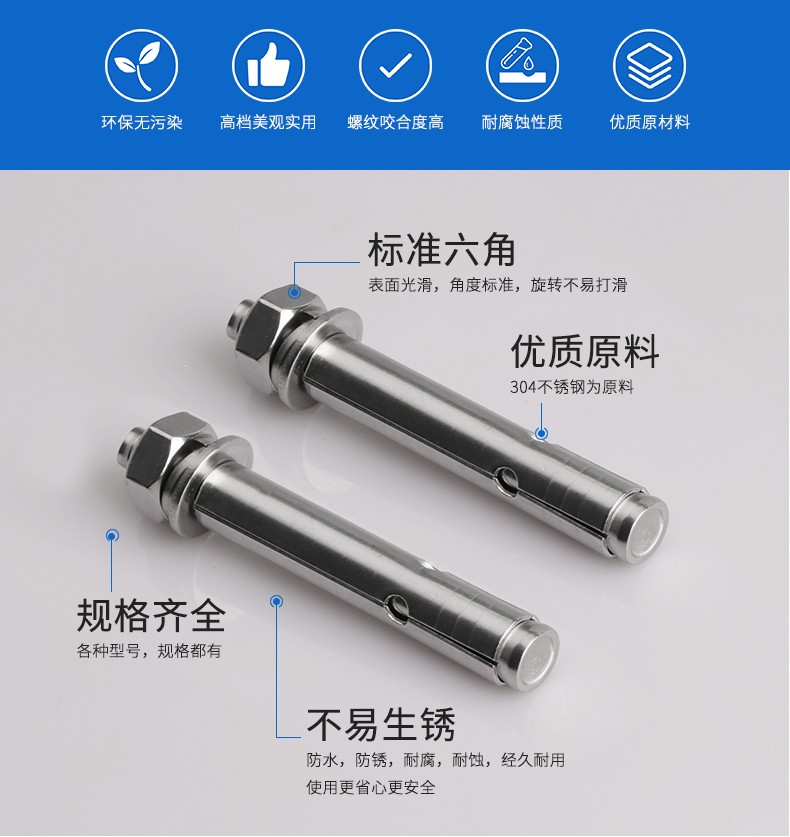 环保无污染

高档美观实用

螺纹咬合度高

耐腐蚀性质

优质原材料

标准六角

表面光滑，角度标准，旋转不易打滑

优质原料

304不锈钢为原料

规格齐全

各种型号，规格都有

不易生锈

防水，防锈，耐腐，耐蚀，经久耐用

使用更省心更安全