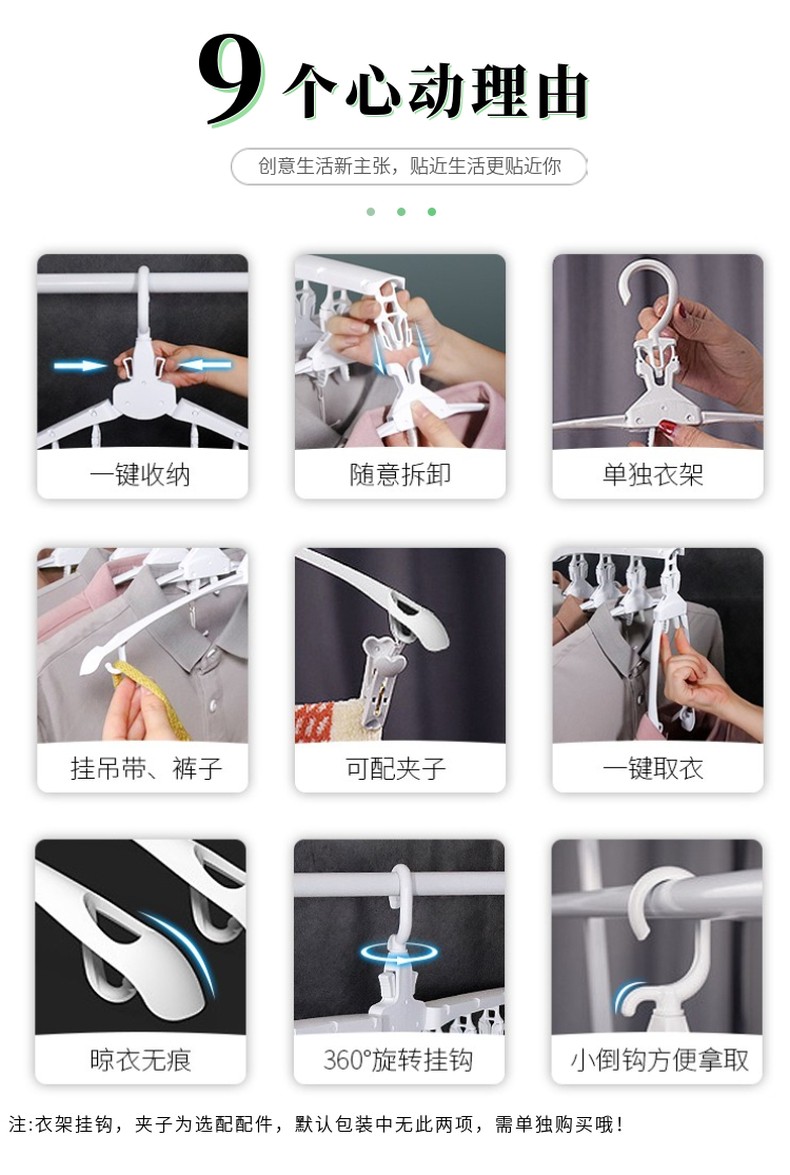 9个心动理由

创意生活新主张，贴近生活更贴近你

一键收纳

随意拆卸

单独衣架

挂吊带、裤子

可配夹子

一键取衣

晾衣无痕

360°旋转挂钩

小倒钩方便拿取

注:衣架挂钩，夹子为选配配件，默认包装中无此两项，需单独购买哦！