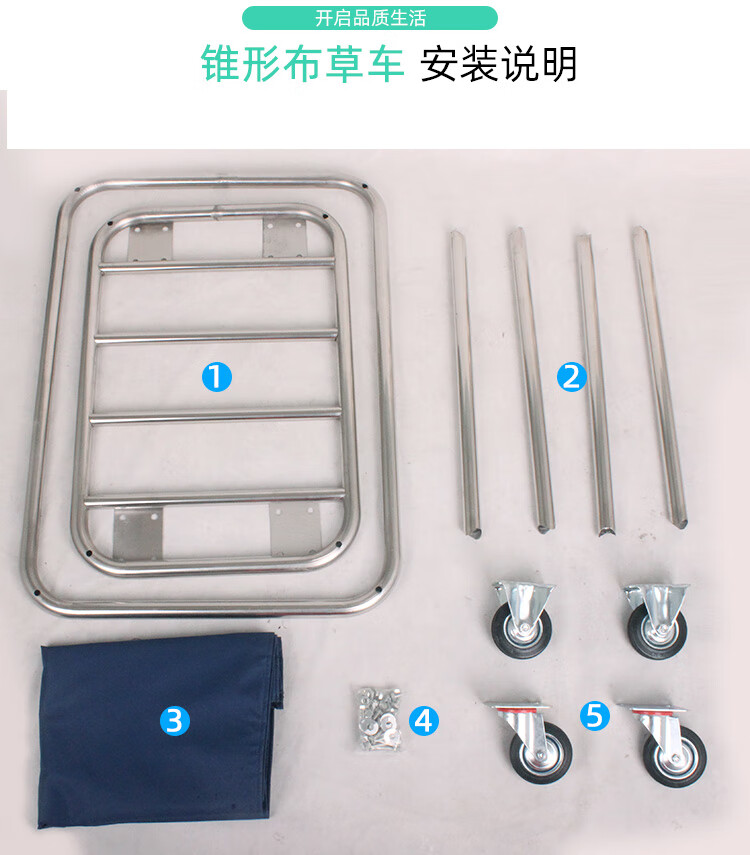 开启品质生活

锥形布草车 安装说明

1

2

3

4

5