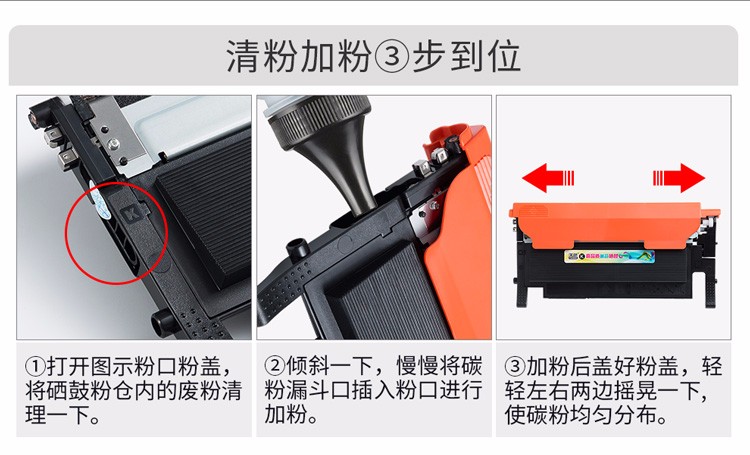 清粉加粉③步到位

①打开图示粉口粉盖，将硒鼓粉仓内的废粉清理一下。

②倾斜一下，慢慢将碳粉漏斗口插入粉口进行加粉。

③加粉后盖好粉盖，轻轻左右两边摇晃一下，使碳粉均匀分布。