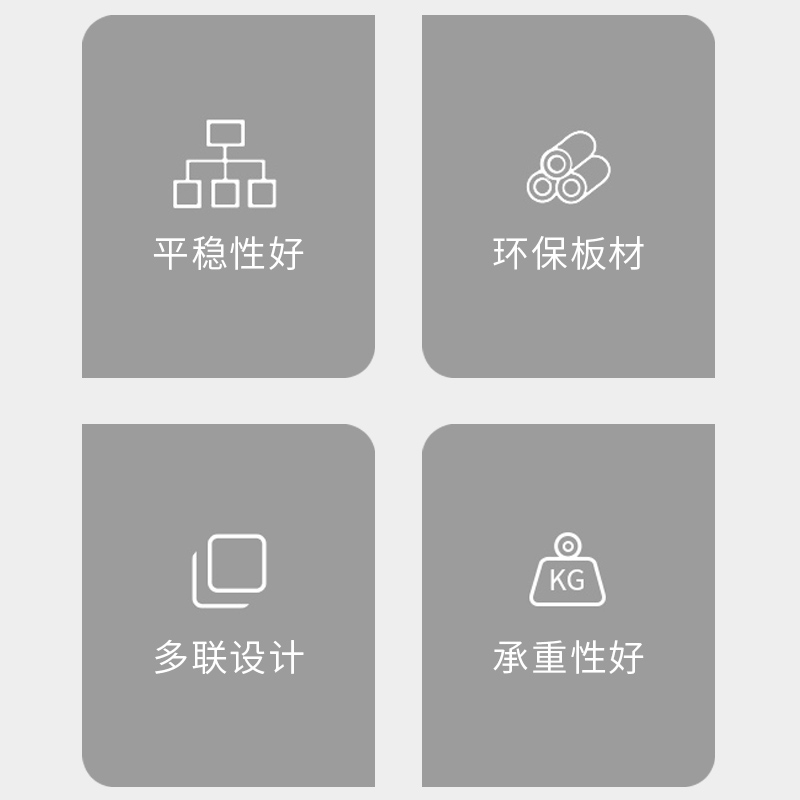 平稳性好

环保板材

多联设计

KG

承重性好