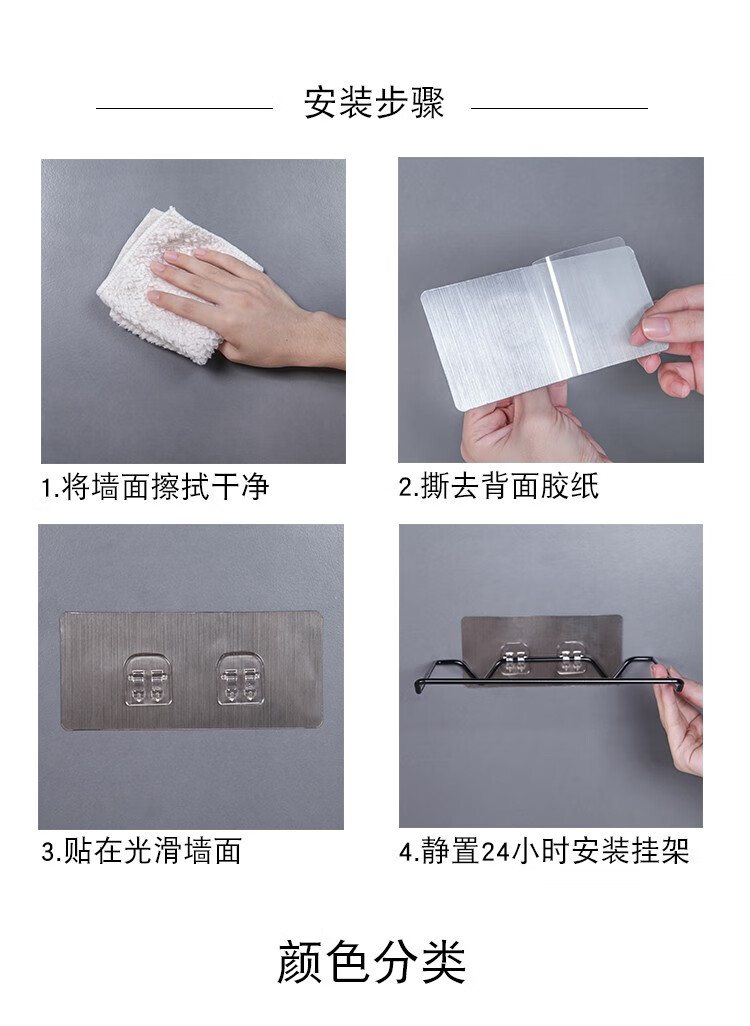 安装步骤

1.将墙面擦拭干净

2.撕去背面胶纸

3.贴在光滑墙面

4.静置24小时安装挂架

颜色分类