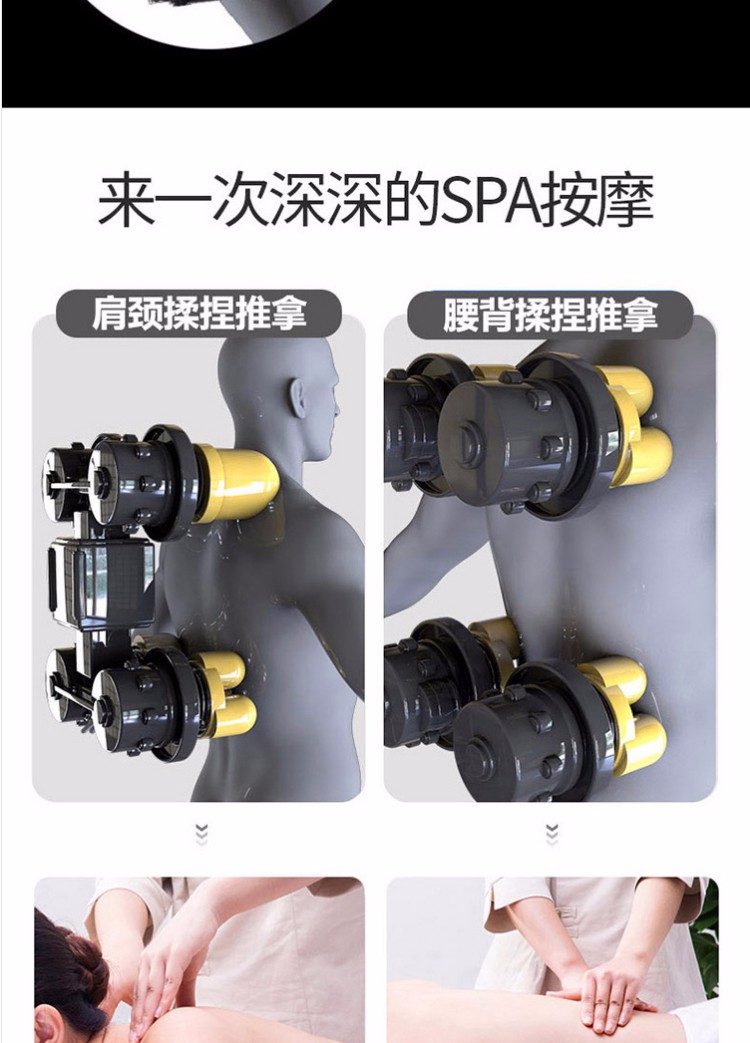 来一次深深的SPA按摩

肩颈揉捏推拿

腰背揉捏推拿