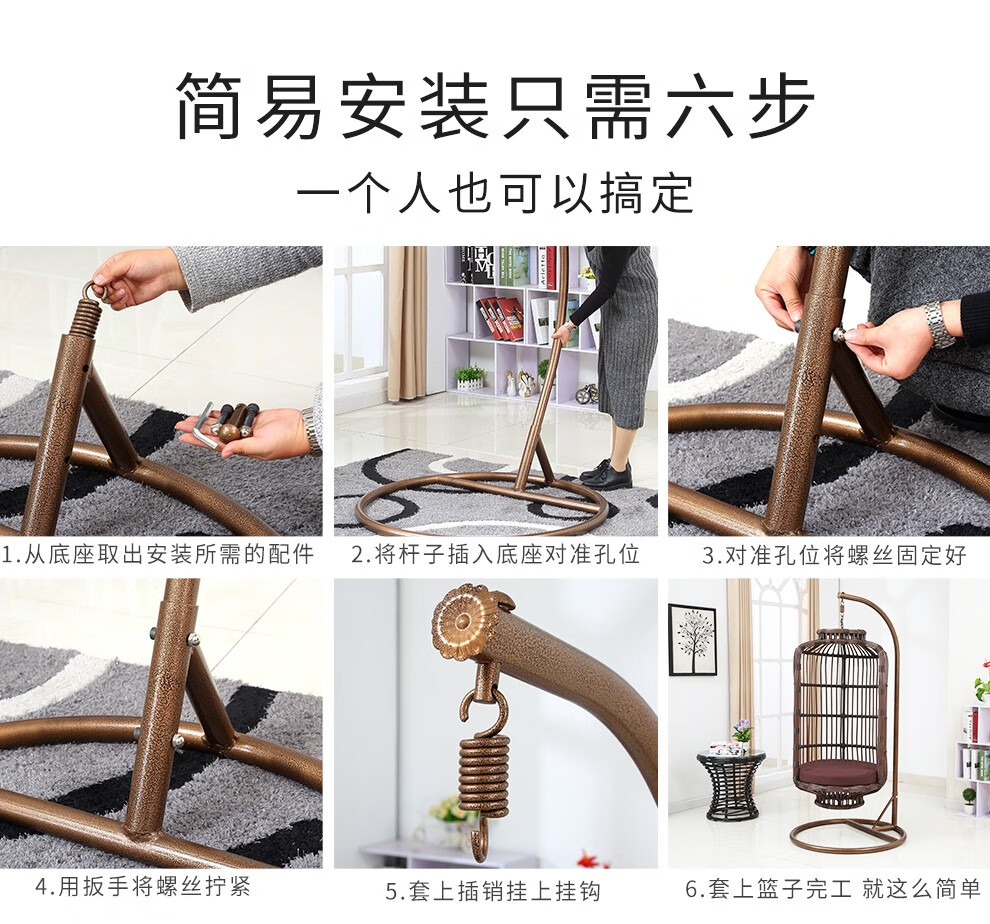 简易安装只需六步

一个人也可以搞定

1.从底座取出安装所需的配件

2.将杆子插入底座对准孔位

3.对准孔位将螺丝固定好

4.用扳手将螺丝拧紧

5.套上插销挂上挂钩

6.套上篮子完工 就这么简单