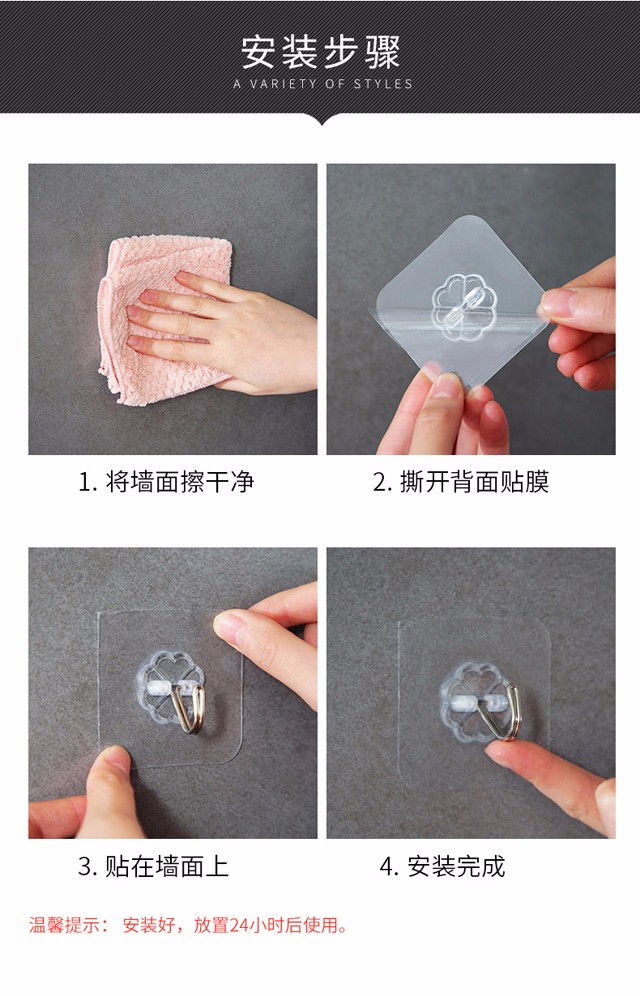 安装步骤
A VARIETY OF STYLES

1. 将墙面擦干净

2. 撕开背面贴膜

3. 贴在墙面上

4. 安装完成

温馨提示： 安装好，放置24小时后使用。