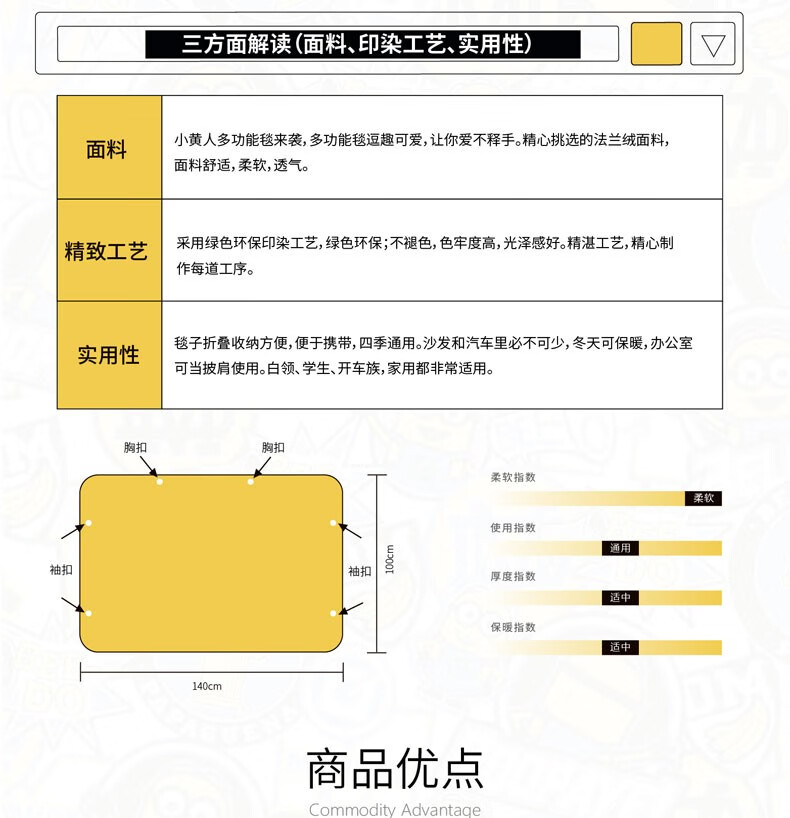 三方面解读(面料、印染工艺、实用性)

| 面料 | 小黄人多功能毯来袭,多功能毯逗趣可爱,让你爱不释手。精心挑选的法兰绒面料,面料舒适,柔软,透气。 |
|---|---|
| 精致工艺 | 采用绿色环保印染工艺,绿色环保;不褪色,色牢度高,光泽感好。精湛工艺,精心制作每道工序。 |
| 实用性 | 毯子折叠收纳方便,便于携带,四季通用。沙发和汽车里必不可少,冬天可保暖,办公室可当披肩使用。白领、学生、开车族,家用都非常适用。 |

胸扣
胸扣
袖扣
袖扣
100cm
140cm

柔软指数
柔软
使用指数
通用
厚度指数
适中
保暖指数
适中

商品优点
Commodity Advantage