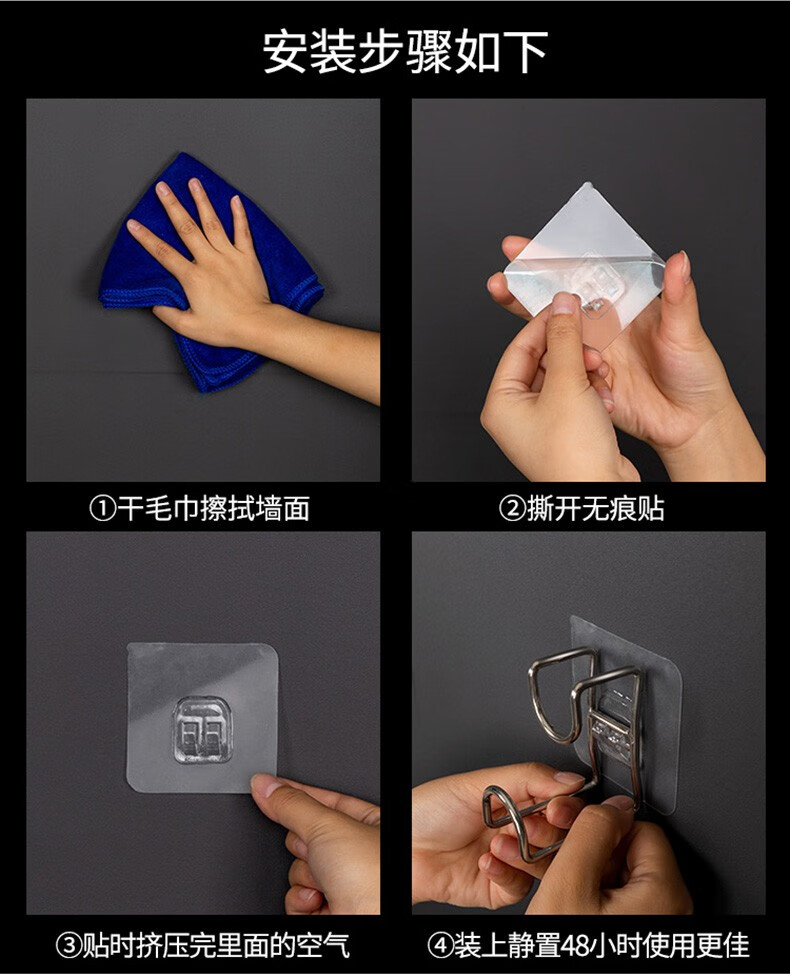 安装步骤如下

①干毛巾擦拭墙面

②撕开无痕贴

③贴时挤压完里面的空气

④装上静置48小时使用更佳