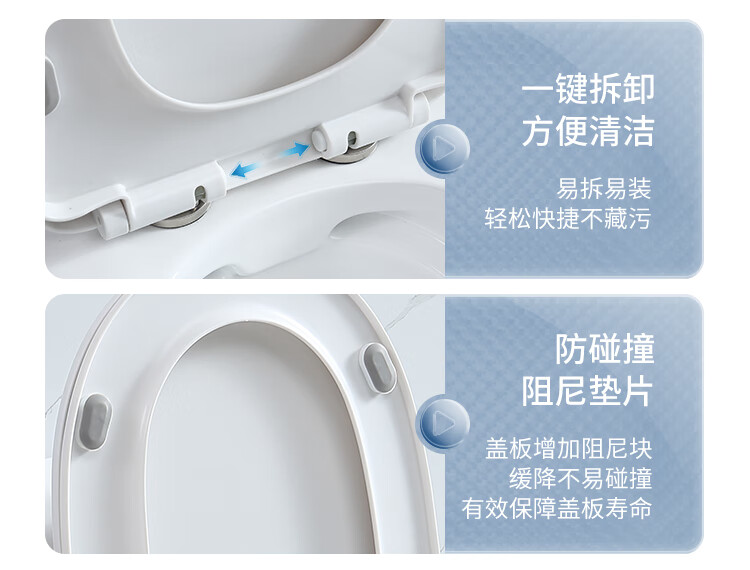 一键拆卸
方便清洁

易拆易装
轻松快捷不藏污

防碰撞
阻尼垫片

盖板增加阻尼块
缓降不易碰撞
有效保障盖板寿命