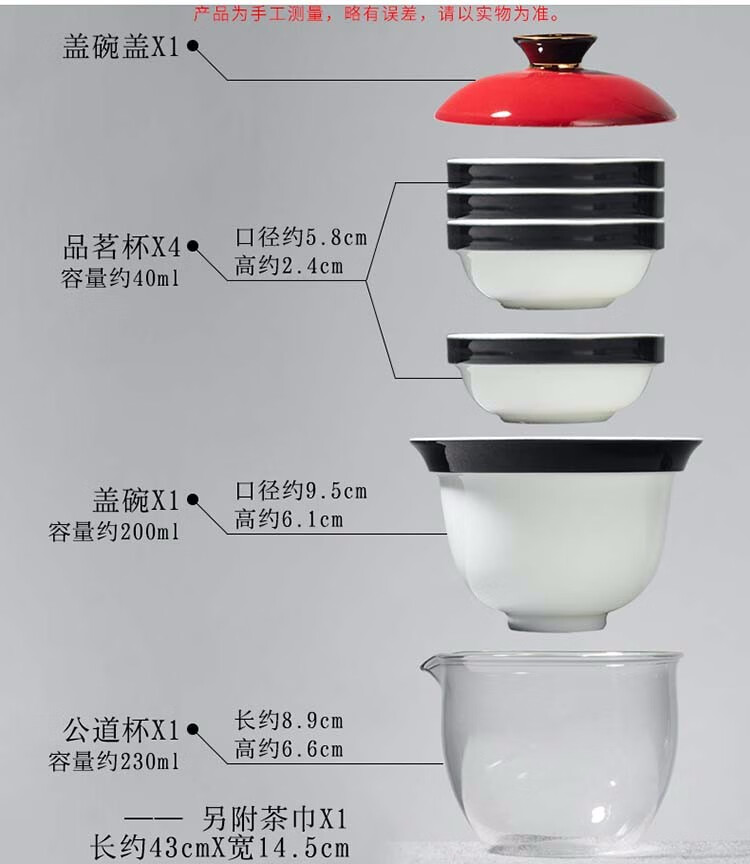 产品为手工测量，略有误差，请以实物为准。

盖碗盖X1

品茗杯X4
容量约40ml

口径约5.8cm
高约2.4cm

盖碗X1
容量约200ml

口径约9.5cm
高约6.1cm

公道杯X1
容量约230ml

长约8.9cm
高约6.6cm

—— 另附茶巾X1
长约43cmX宽14.5cm