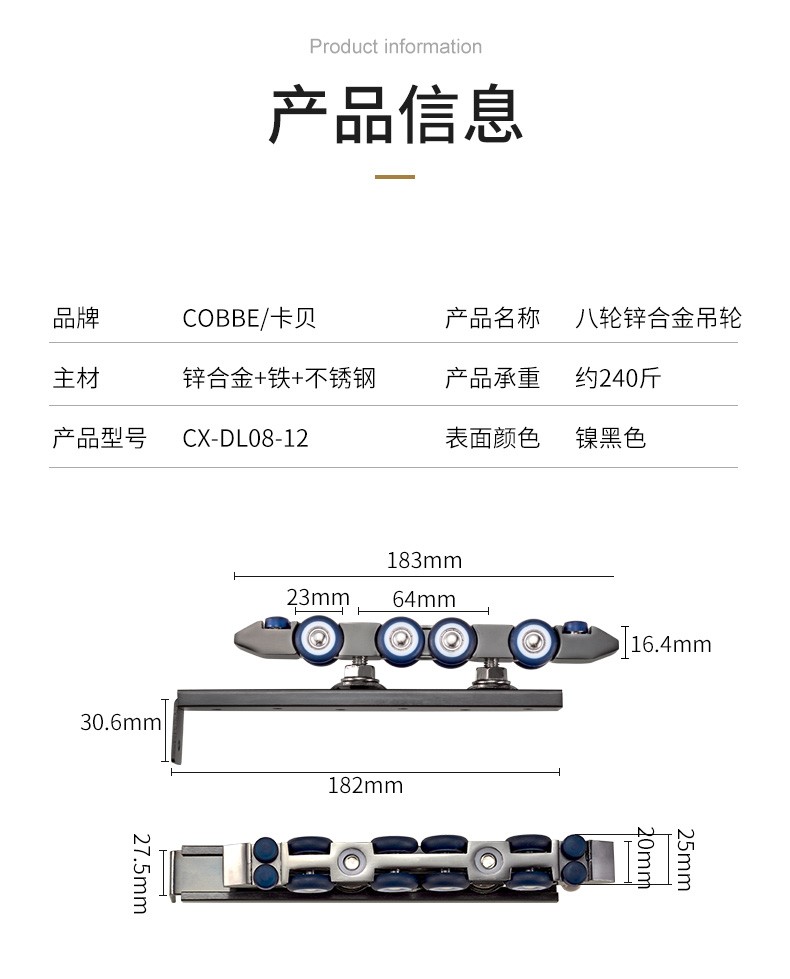 Product information

产品信息

| 品牌 | COBBE/卡贝 | 产品名称 | 八轮锌合金吊轮 |
|---|---|---|---|
| 主材 | 锌合金+铁+不锈钢 | 产品承重 | 约240斤 |
| 产品型号 | CX-DL08-12 | 表面颜色 | 镍黑色 |

183mm
23mm
64mm
16.4mm
30.6mm
182mm

27.5mm
20mm
25mm