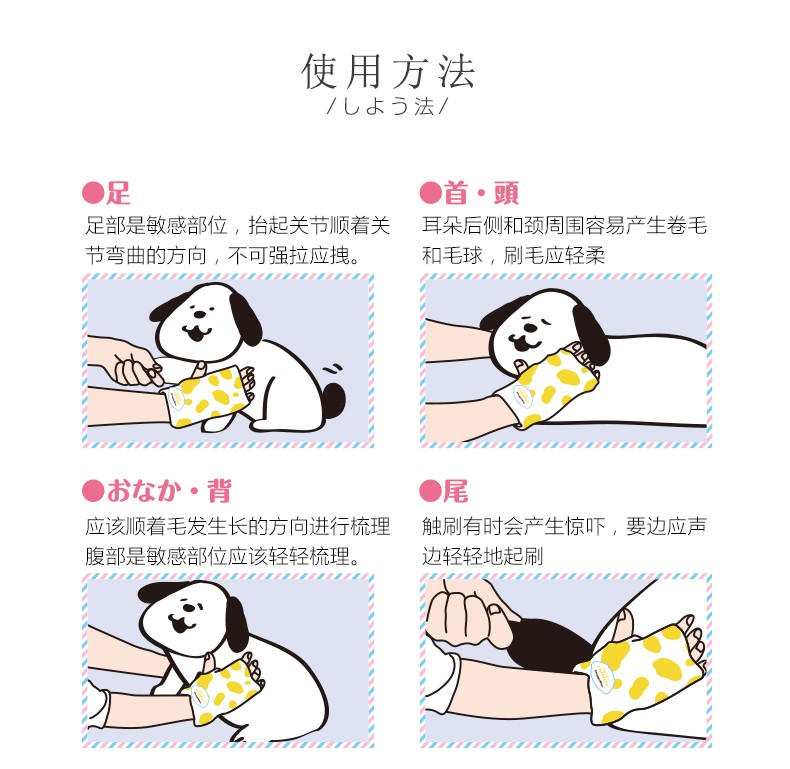 使用方法
/しよう法/

●足
足部是敏感部位，抬起关节顺着关节弯曲的方向，不可强拉应拽。

●首・頭
耳朵后侧和颈周围容易产生卷毛和毛球，刷毛应轻柔

●おなか・背
应该顺着毛发生长的方向进行梳理腹部是敏感部位应该轻轻梳理。

●尾
触刷有时会产生惊吓，要边应声边轻轻地起刷