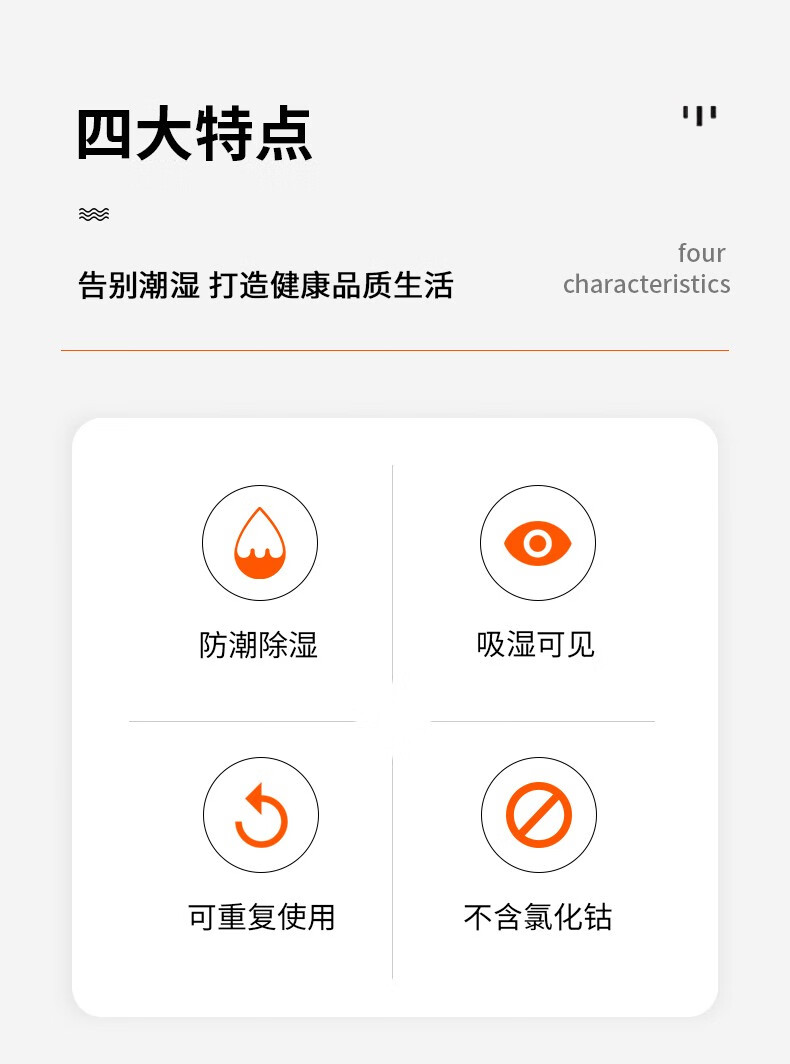 四大特点

告别潮湿 打造健康品质生活

four
characteristics

防潮除湿

吸湿可见

可重复使用

不含氯化钴